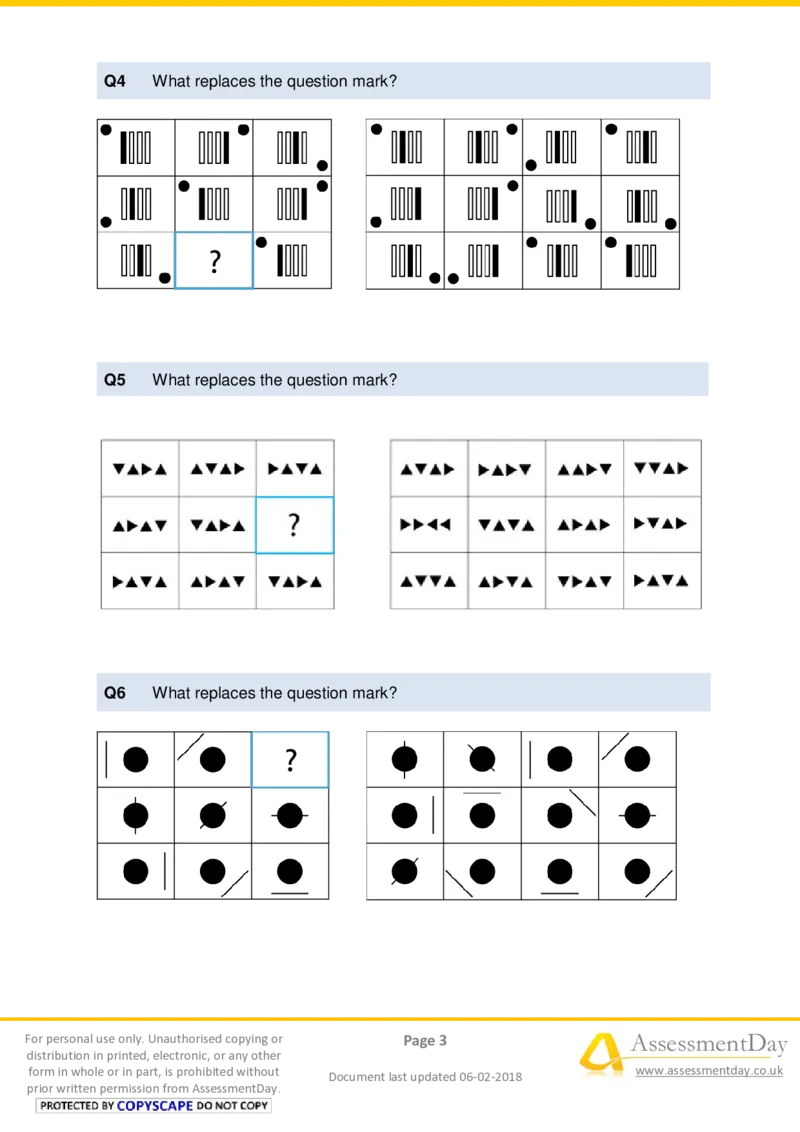 Q4 What replaces the question mark?

?

Q5 What replaces the question mark?

?

Q6 What replaces the question mark?

?

For personal use only. Unauthorised copying or distribution in printed, electronic, or any other form in whole or in part, is prohibited without prior written permission from AssessmentDay.

PROTECTED BY COPYSCAPE DO NOT COPY

Page 3

Document last updated 06-02-2018

AssessmentDay

www.assessmentday.co.uk