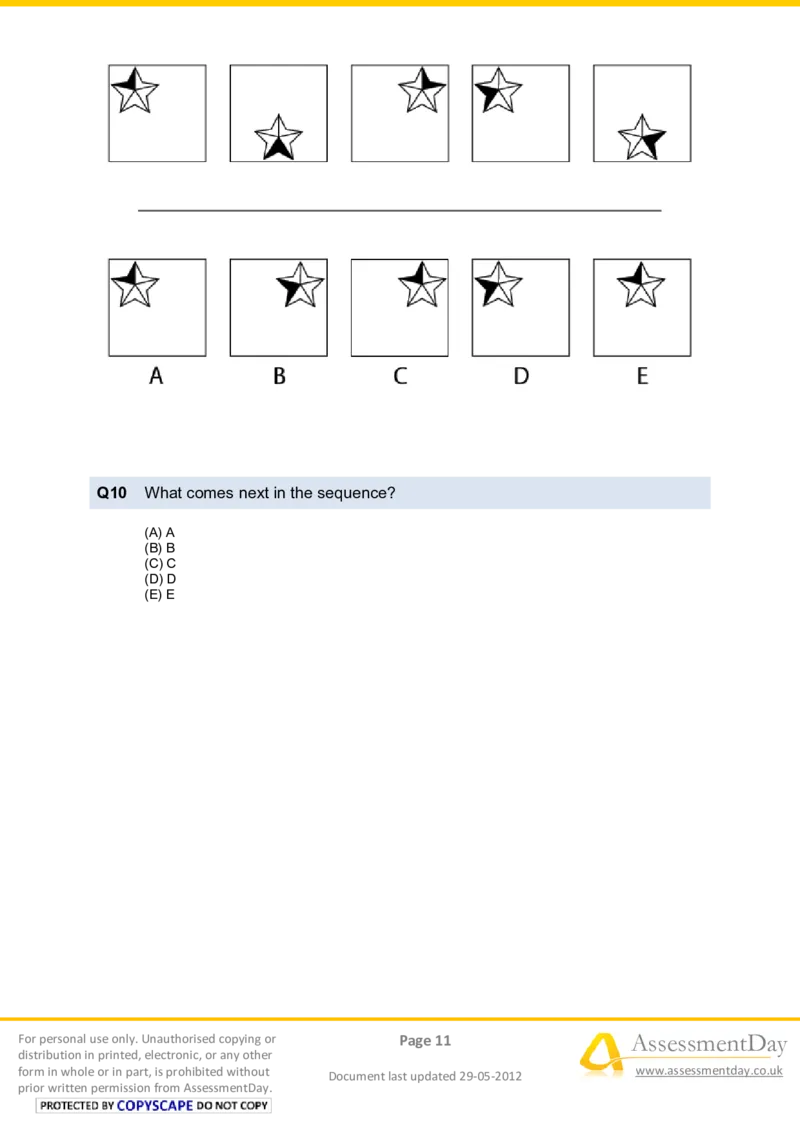 A B C D E

Q10 What comes next in the sequence?

(A) A
(B) B
(C) C
(D) D
(E) E

For personal use only. Unauthorised copying or distribution in printed, electronic, or any other form in whole or in part, is prohibited without prior written permission from AssessmentDay.

PROTECTED BY COPYSCAPE DO NOT COPY

Page 11

Document last updated 29-05-2012

AssessmentDay

www.assessmentday.co.uk