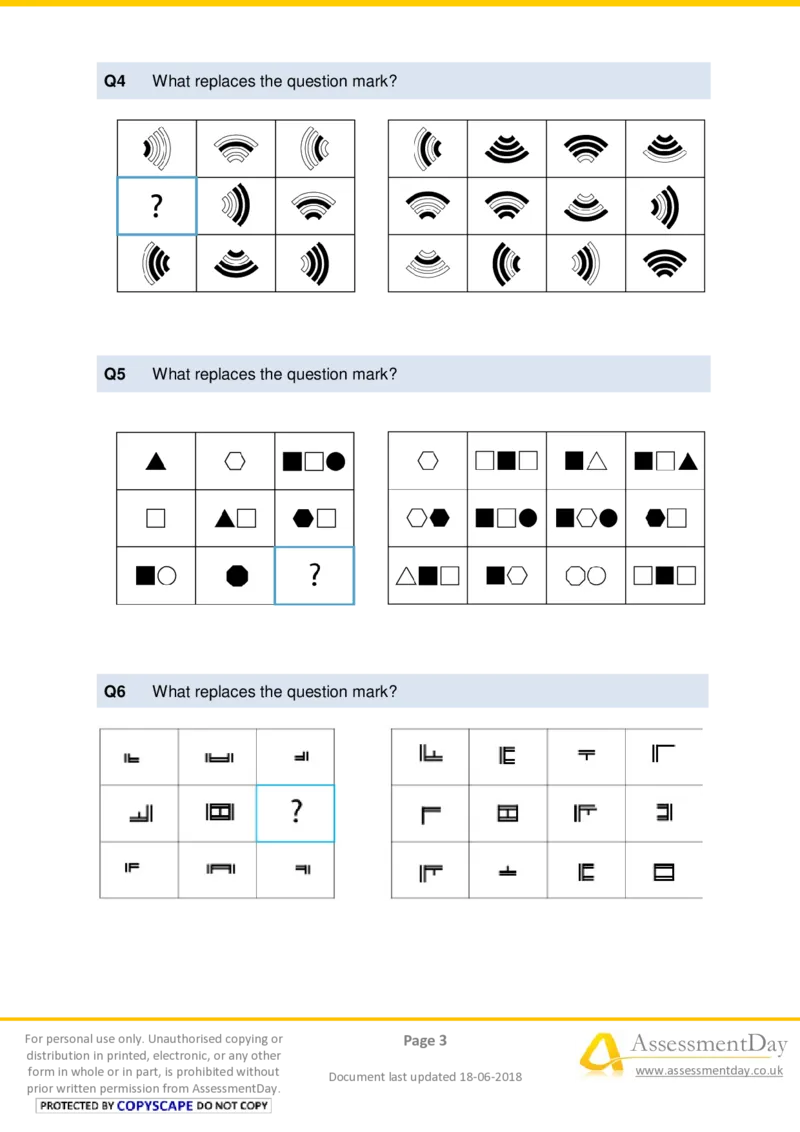 Q4 What replaces the question mark?

?

Q5 What replaces the question mark?

?

Q6 What replaces the question mark?

?

For personal use only. Unauthorised copying or distribution in printed, electronic, or any other form in whole or in part, is prohibited without prior written permission from AssessmentDay.

PROTECTED BY COPYSCAPE DO NOT COPY

Page 3

Document last updated 18-06-2018

AssessmentDay

www.assessmentday.co.uk