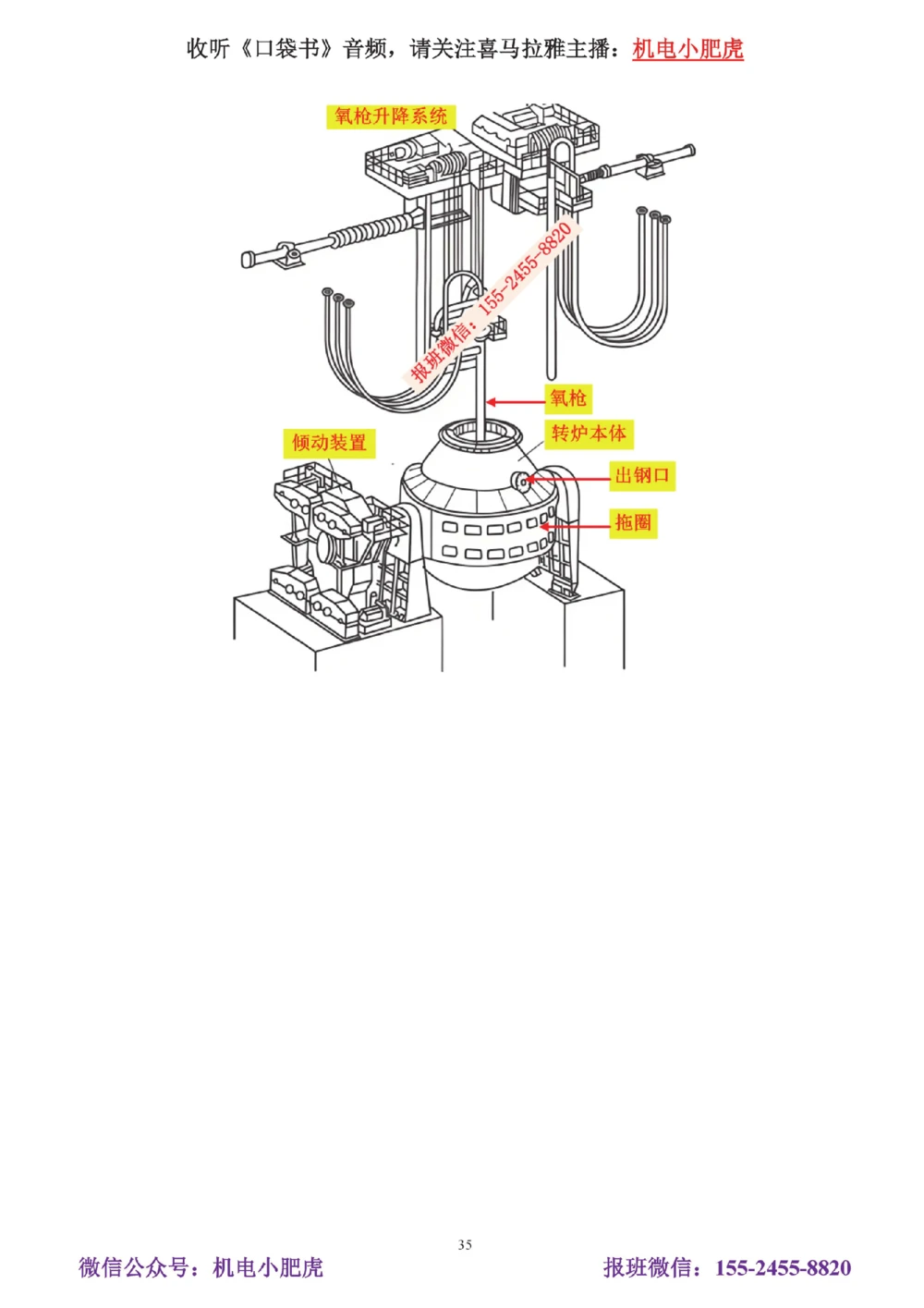 收听《口袋书》音频，请关注喜马拉雅主播：机电小肥虎

氧枪升降系统

报班微信：155-2455-8820

氧枪

转炉本体

倾动装置

出钢口

拖圈

35

微信公众号：机电小肥虎

报班微信：155-2455-8820