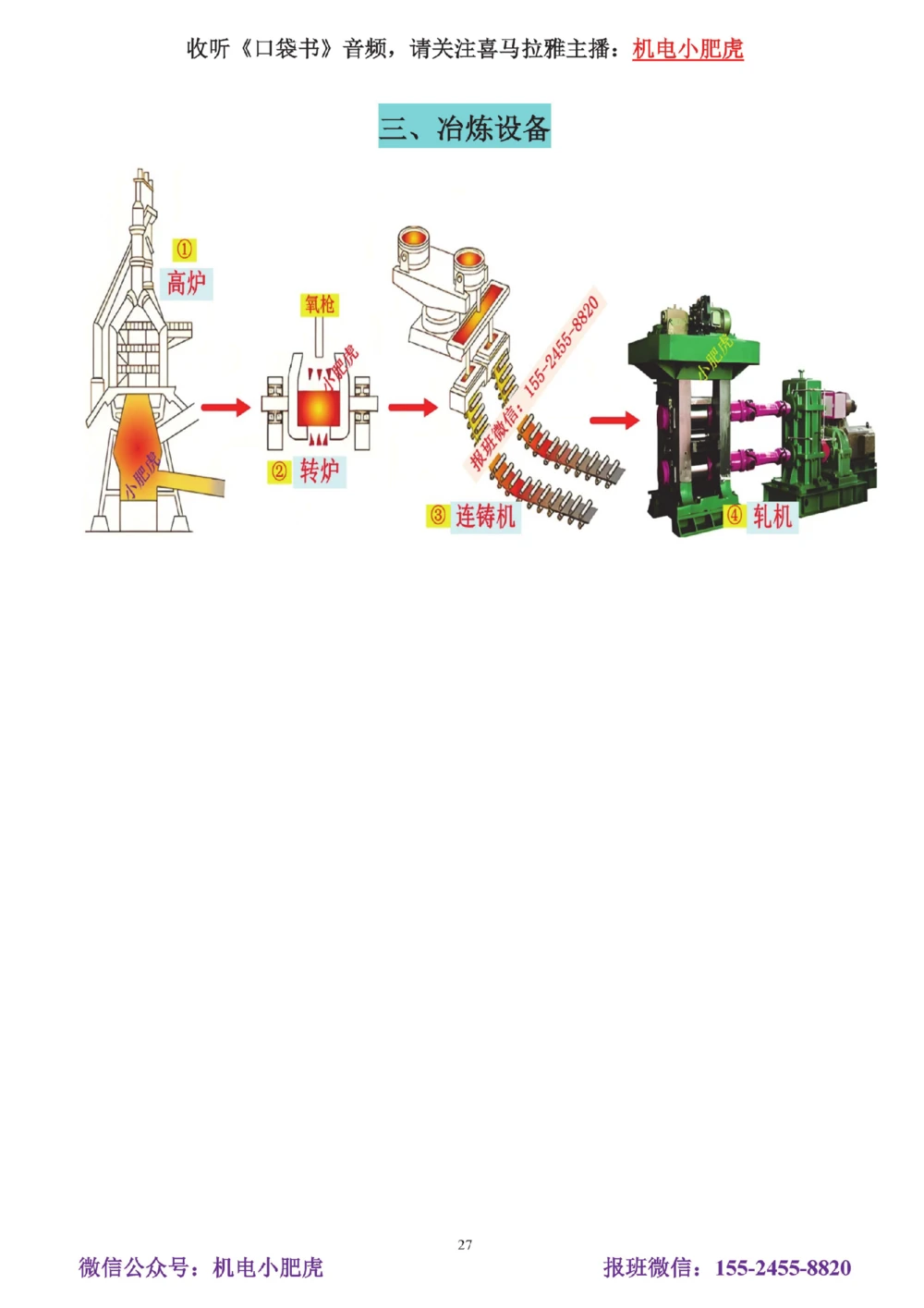 收听《口袋书》音频，请关注喜马拉雅主播：机电小肥虎

三、冶炼设备

①
高炉

小肥虎

氧枪

小肥虎

② 转炉

报班微信：155-2455-8820

③ 连铸机

小肥虎

④ 轧机

27

微信公众号：机电小肥虎

报班微信：155-2455-8820