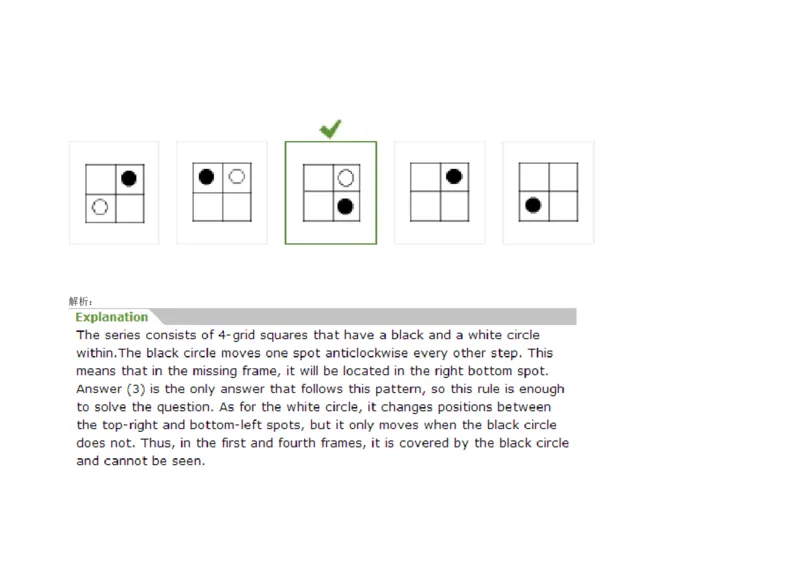 解析:

Explanation

The series consists of 4-grid squares that have a black and a white circle within.The black circle moves one spot anticlockwise every other step. This means that in the missing frame, it will be located in the right bottom spot. Answer (3) is the only answer that follows this pattern, so this rule is enough to solve the question. As for the white circle, it changes positions between the top-right and bottom-left spots, but it only moves when the black circle does not. Thus, in the first and fourth frames, it is covered by the black circle and cannot be seen.