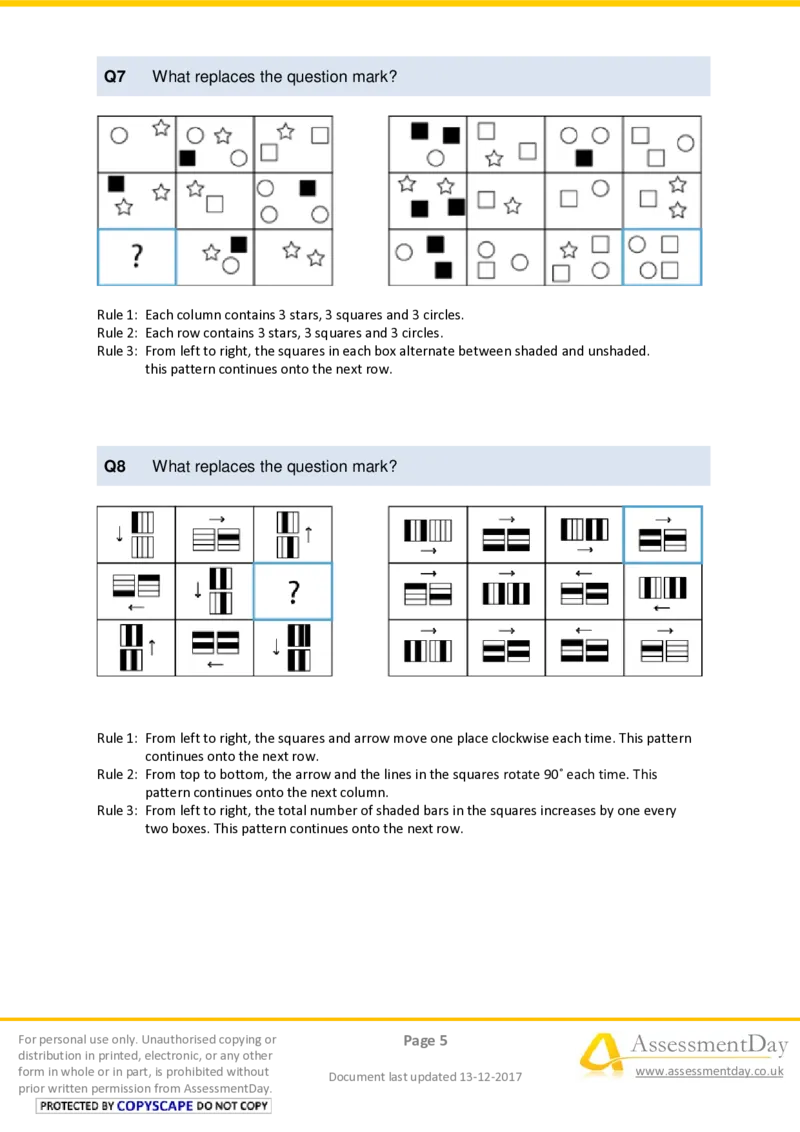 Q7 What replaces the question mark?

?

Rule 1: Each column contains 3 stars, 3 squares and 3 circles.
Rule 2: Each row contains 3 stars, 3 squares and 3 circles.
Rule 3: From left to right, the squares in each box alternate between shaded and unshaded. this pattern continues onto the next row.

Q8 What replaces the question mark?

?

Rule 1: From left to right, the squares and arrow move one place clockwise each time. This pattern continues onto the next row.
Rule 2: From top to bottom, the arrow and the lines in the squares rotate 90˚ each time. This pattern continues onto the next column.
Rule 3: From left to right, the total number of shaded bars in the squares increases by one every two boxes. This pattern continues onto the next row.

For personal use only. Unauthorised copying or distribution in printed, electronic, or any other form in whole or in part, is prohibited without prior written permission from AssessmentDay.
PROTECTED BY COPYSCAPE DO NOT COPY

Page 5

Document last updated 13-12-2017

AssessmentDay
www.assessmentday.co.uk