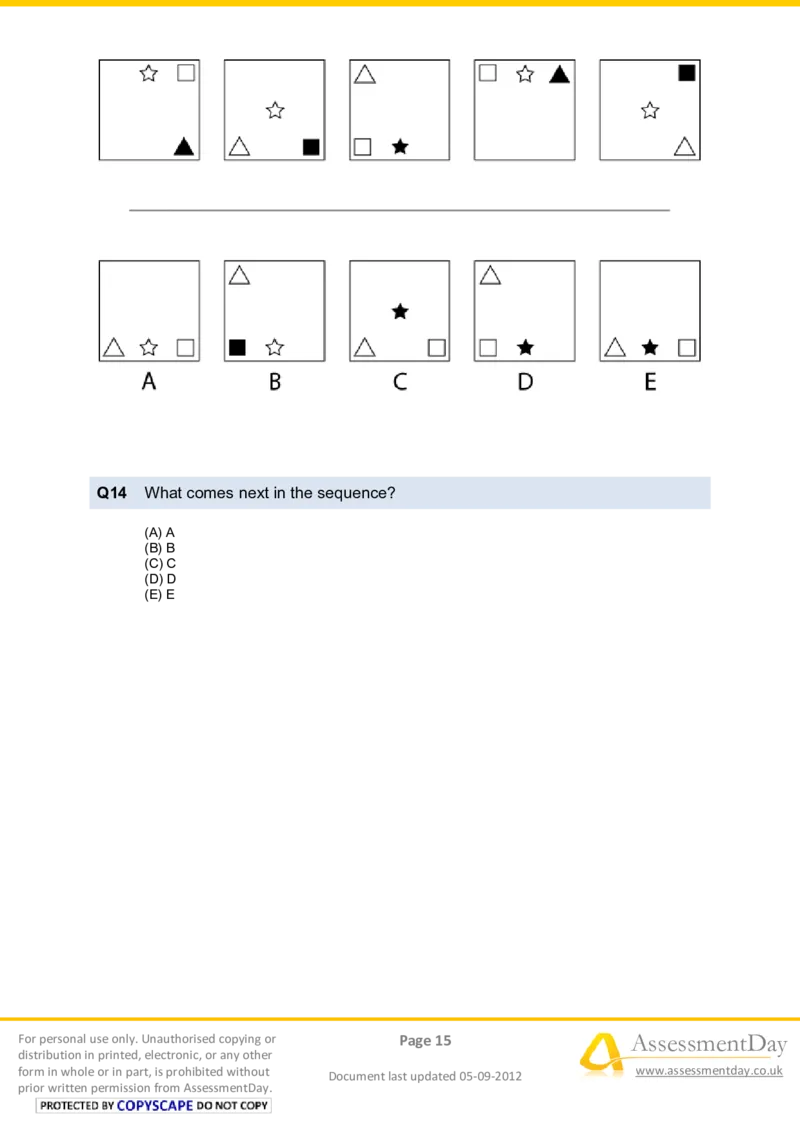 A B C D E

Q14 What comes next in the sequence?

(A) A
(B) B
(C) C
(D) D
(E) E

For personal use only. Unauthorised copying or distribution in printed, electronic, or any other form in whole or in part, is prohibited without prior written permission from AssessmentDay.

PROTECTED BY COPYSCAPE DO NOT COPY

Page 15

Document last updated 05-09-2012

AssessmentDay

www.assessmentday.co.uk