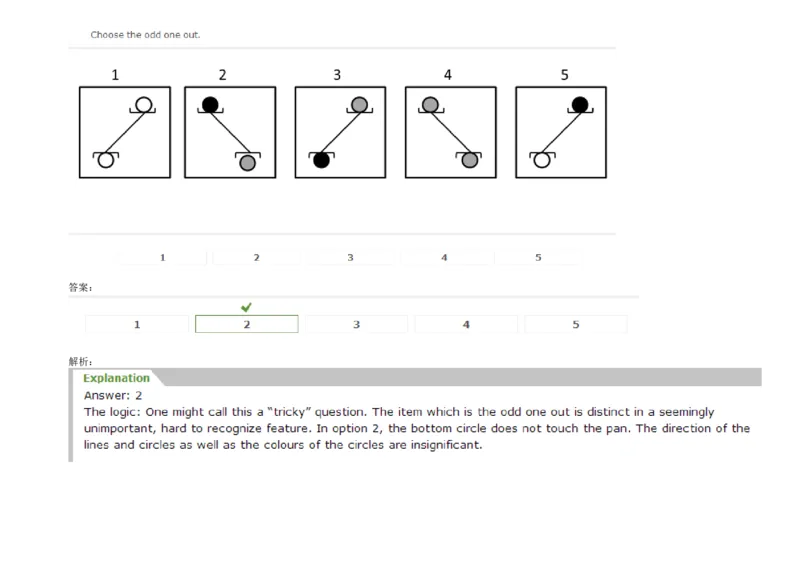 Choose the odd one out.

1 2 3 4 5

1 2 3 4 5

答案:

1 2 3 4 5

解析:

Explanation

Answer: 2

The logic: One might call this a "tricky" question. The item which is the odd one out is distinct in a seemingly unimportant, hard to recognize feature. In option 2, the bottom circle does not touch the pan. The direction of the lines and circles as well as the colours of the circles are insignificant.