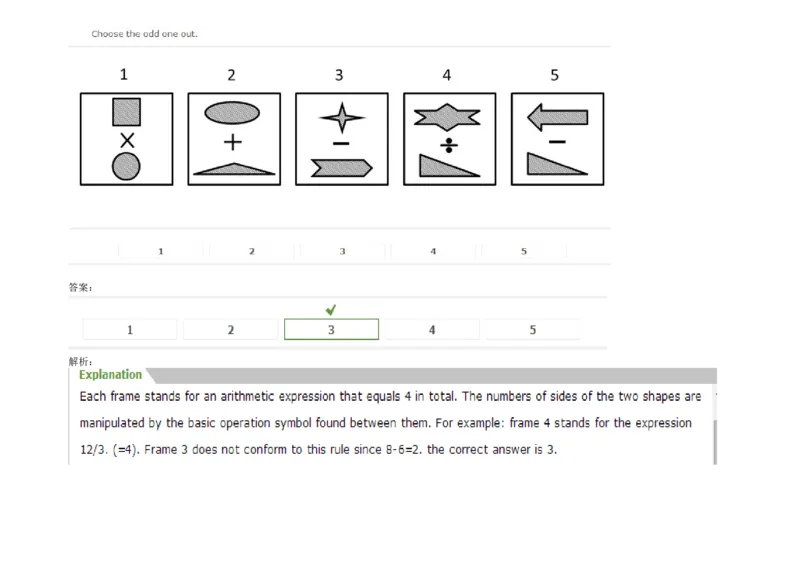 Choose the odd one out.

1 2 3 4 5

×

+

−

÷

−

1 2 3 4 5

答案:

1 2 3 4 5

解析:

Explanation

Each frame stands for an arithmetic expression that equals 4 in total. The numbers of sides of the two shapes are manipulated by the basic operation symbol found between them. For example: frame 4 stands for the expression 12/3. (=4). Frame 3 does not conform to this rule since 8-6=2. the correct answer is 3.