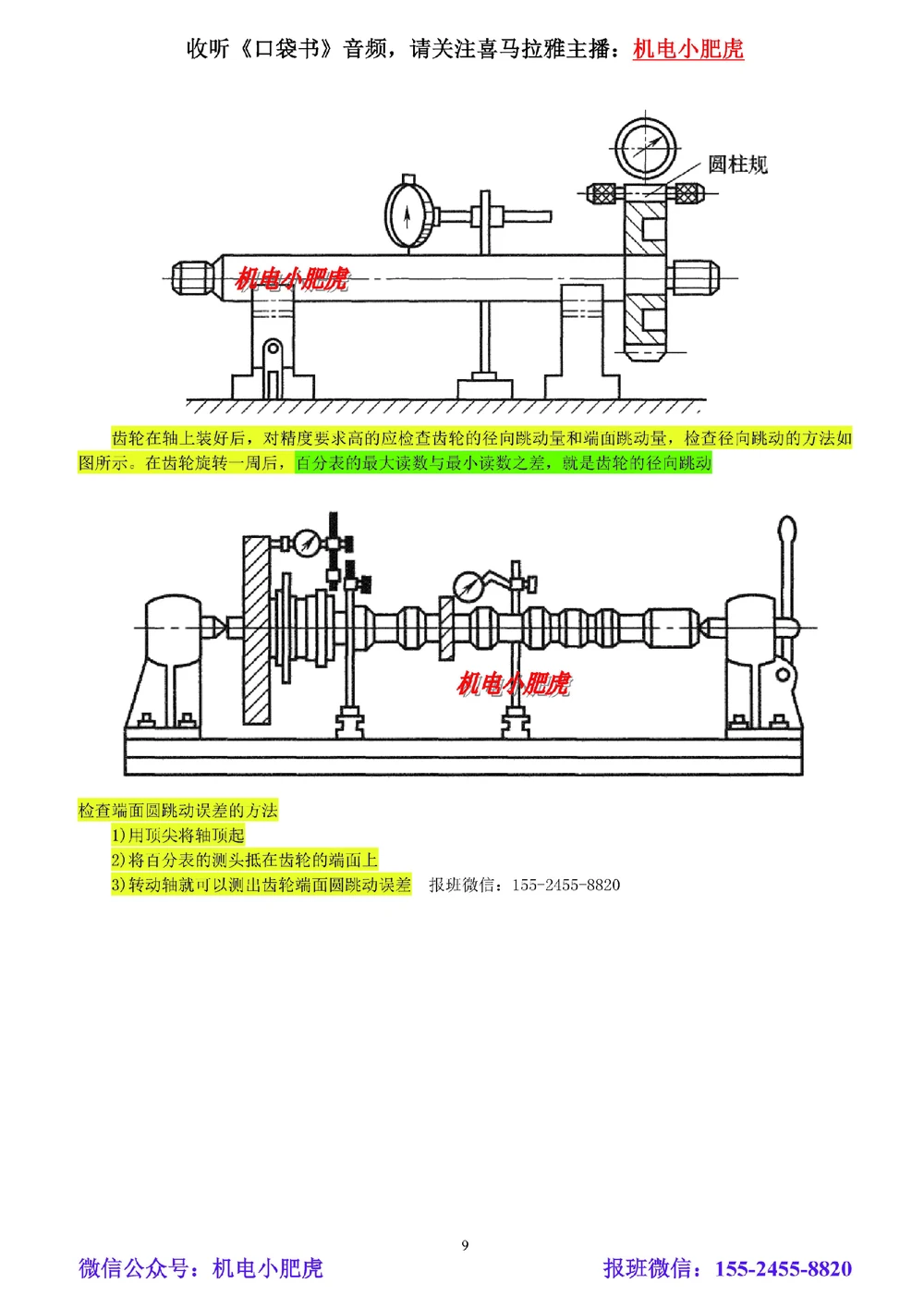 收听《口袋书》音频，请关注喜马拉雅主播：机电小肥虎

圆柱规

机电小肥虎

齿轮在轴上装好后，对精度要求高的应检查齿轮的径向跳动量和端面跳动量，检查径向跳动的方法如图所示。在齿轮旋转一周后，百分表的最大读数与最小读数之差，就是齿轮的径向跳动

机电小肥虎

检查端面圆跳动误差的方法
1)用顶尖将轴顶起
2)将百分表的测头抵在齿轮的端面上
3)转动轴就可以测出齿轮端面圆跳动误差　报班微信：155-2455-8820

9

微信公众号：机电小肥虎　　报班微信：155-2455-8820