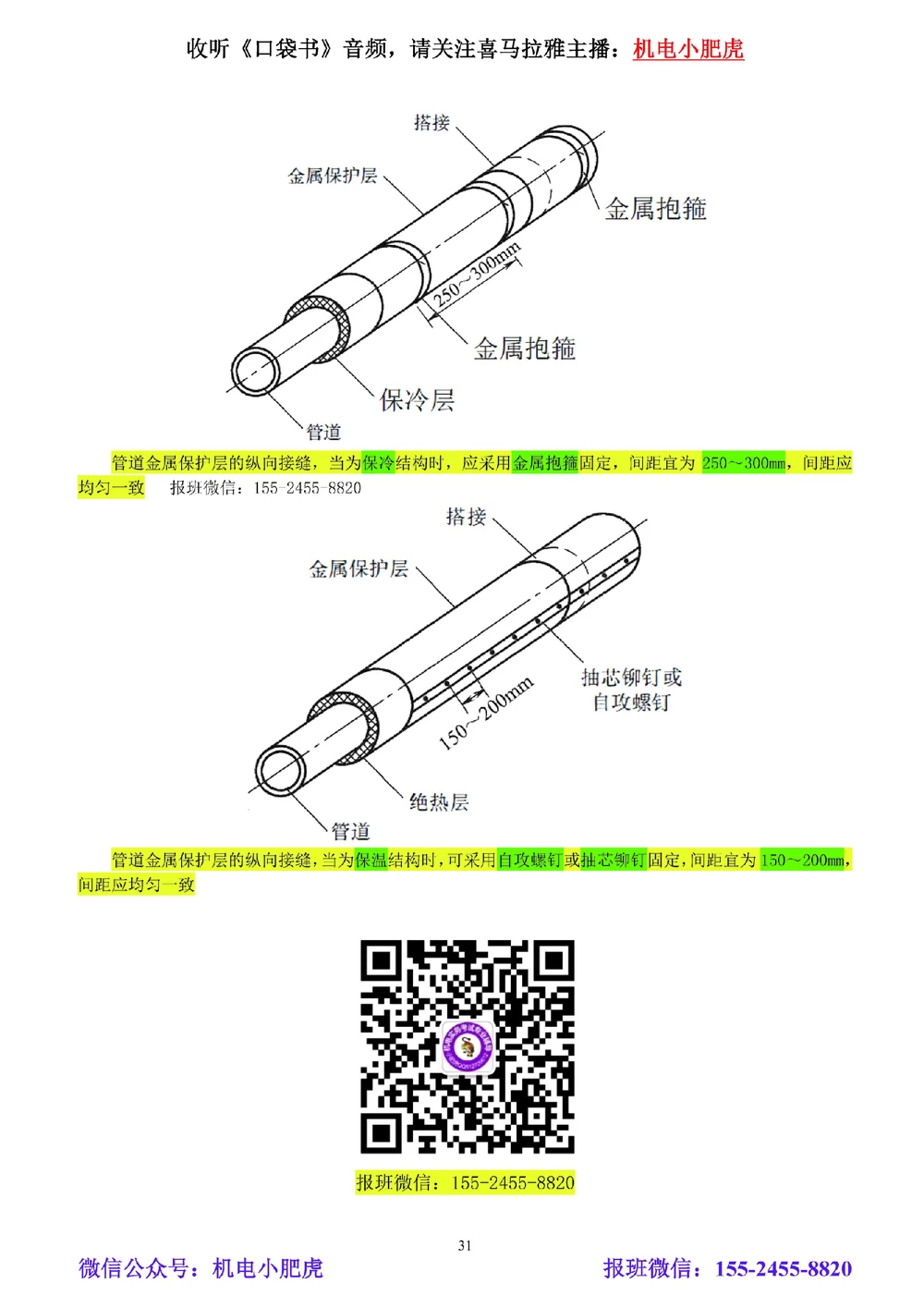 收听《口袋书》音频，请关注喜马拉雅主播：机电小肥虎

搭接
金属保护层
金属抱箍
250～300mm
金属抱箍
保冷层
管道

管道金属保护层的纵向接缝，当为保冷结构时，应采用金属抱箍固定，间距宜为 250～300mm，间距应均匀一致　　报班微信：155-2455-8820

搭接
金属保护层
抽芯铆钉或自攻螺钉
150～200mm
绝热层
管道

管道金属保护层的纵向接缝，当为保温结构时，可采用自攻螺钉或抽芯铆钉固定，间距宜为 150～200mm，间距应均匀一致

报班微信：155-2455-8820

31

微信公众号：机电小肥虎　　报班微信：155-2455-8820