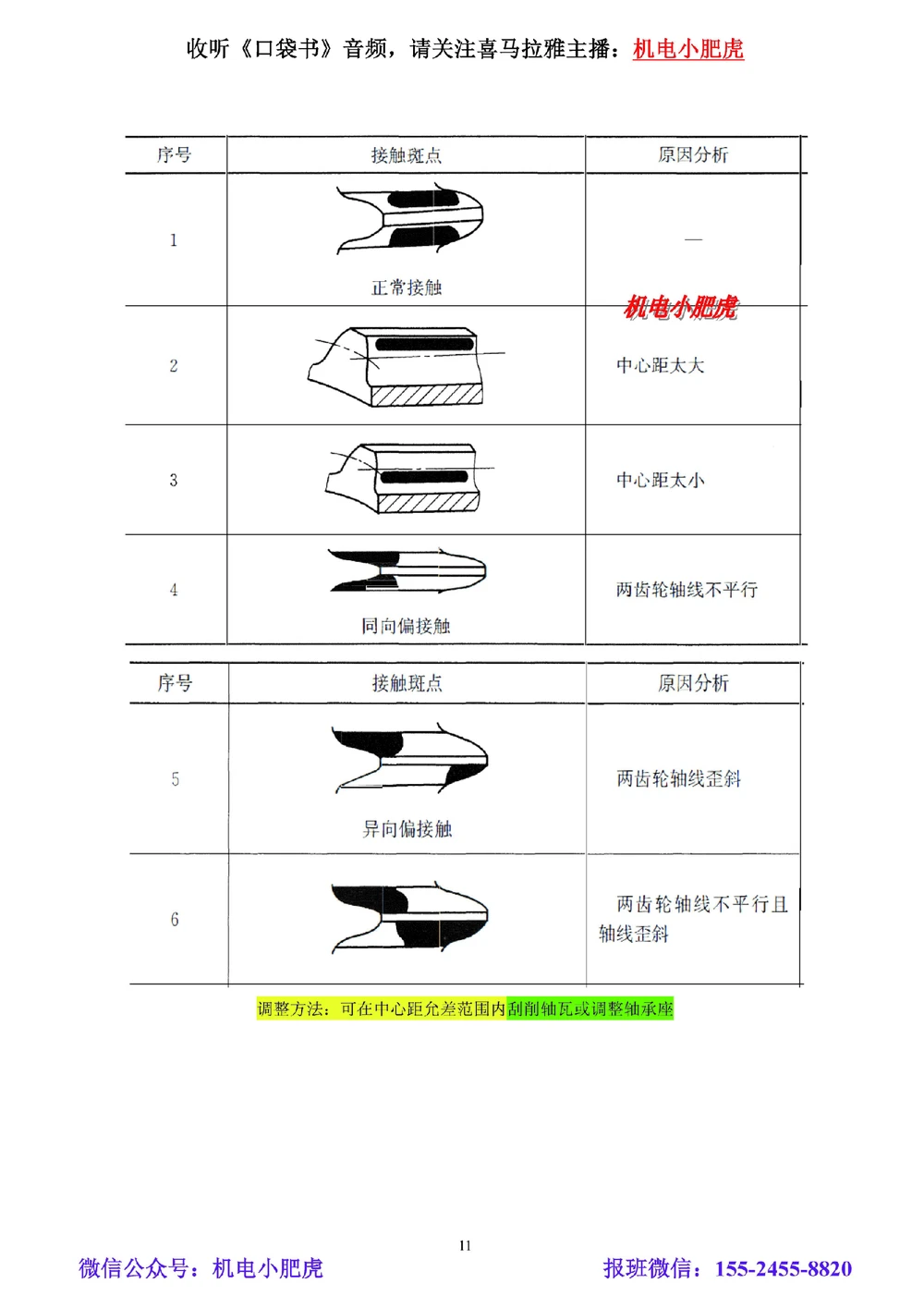 收听《口袋书》音频，请关注喜马拉雅主播：机电小肥虎

| 序号 | 接触斑点 | 原因分析 |
|---|---|---|
| 1 | 正常接触 | — |
| 2 | | 中心距太大 |
| 3 | | 中心距太小 |
| 4 | 同向偏接触 | 两齿轮轴线不平行 |

机电小肥虎

| 序号 | 接触斑点 | 原因分析 |
|---|---|---|
| 5 | 异向偏接触 | 两齿轮轴线歪斜 |
| 6 | | 两齿轮轴线不平行且轴线歪斜 |

调整方法：可在中心距允差范围内刮削轴瓦或调整轴承座

11

微信公众号：机电小肥虎

报班微信：155-2455-8820