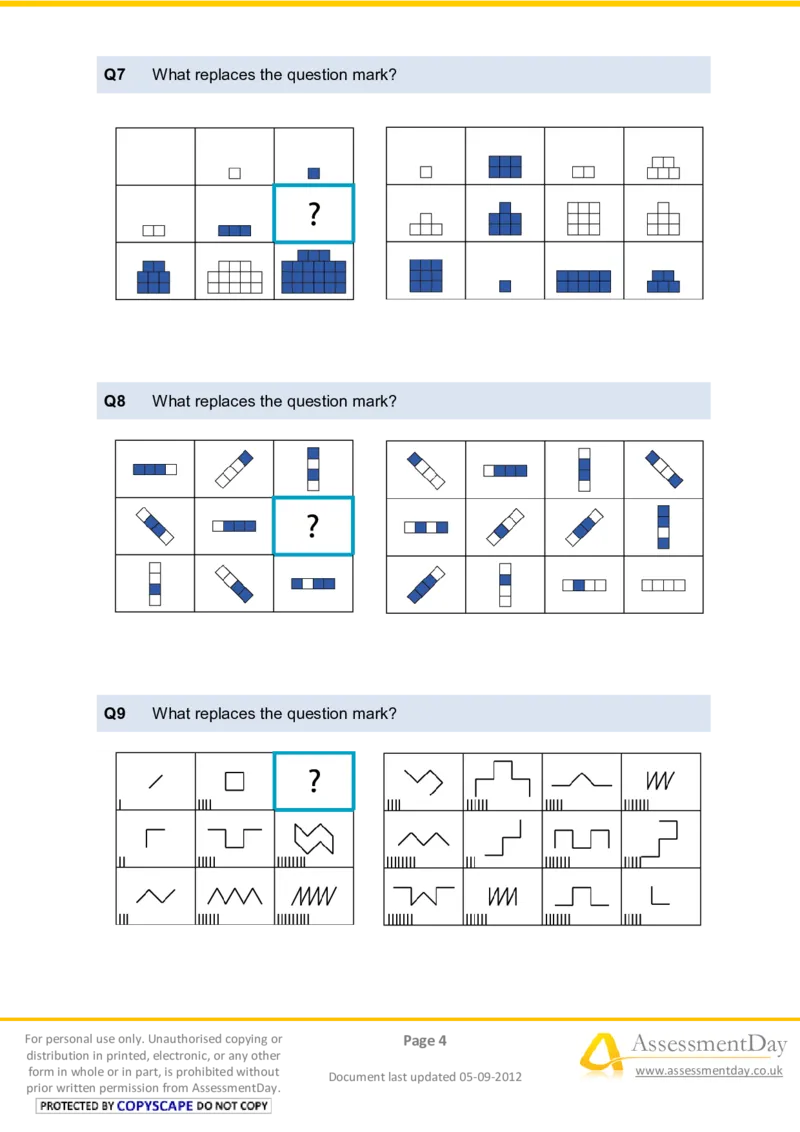 Q7 What replaces the question mark?

?

Q8 What replaces the question mark?

?

Q9 What replaces the question mark?

?

For personal use only. Unauthorised copying or distribution in printed, electronic, or any other form in whole or in part, is prohibited without prior written permission from AssessmentDay.

PROTECTED BY COPYSCAPE DO NOT COPY

Page 4

Document last updated 05-09-2012

AssessmentDay

www.assessmentday.co.uk