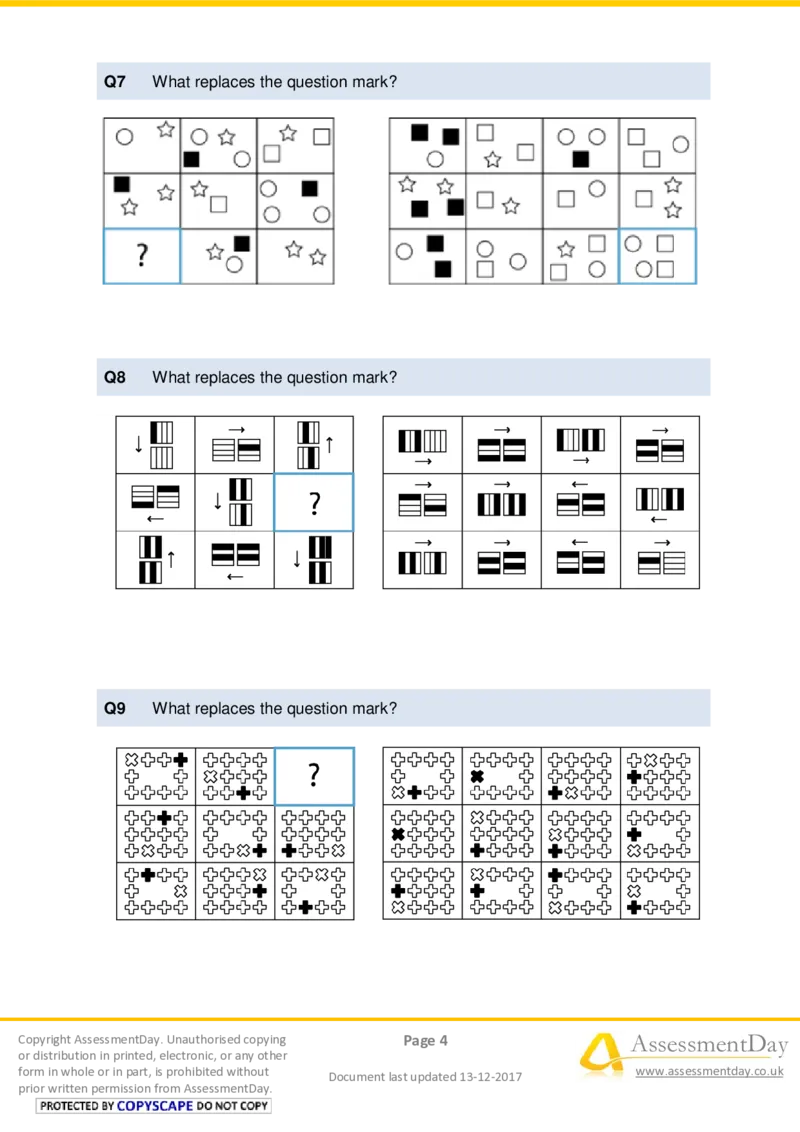 Q7 What replaces the question mark?

?

Q8 What replaces the question mark?

?

Q9 What replaces the question mark?

?

Copyright AssessmentDay. Unauthorised copying or distribution in printed, electronic, or any other form in whole or in part, is prohibited without prior written permission from AssessmentDay.

PROTECTED BY COPYSCAPE DO NOT COPY

Page 4

Document last updated 13-12-2017

AssessmentDay

www.assessmentday.co.uk