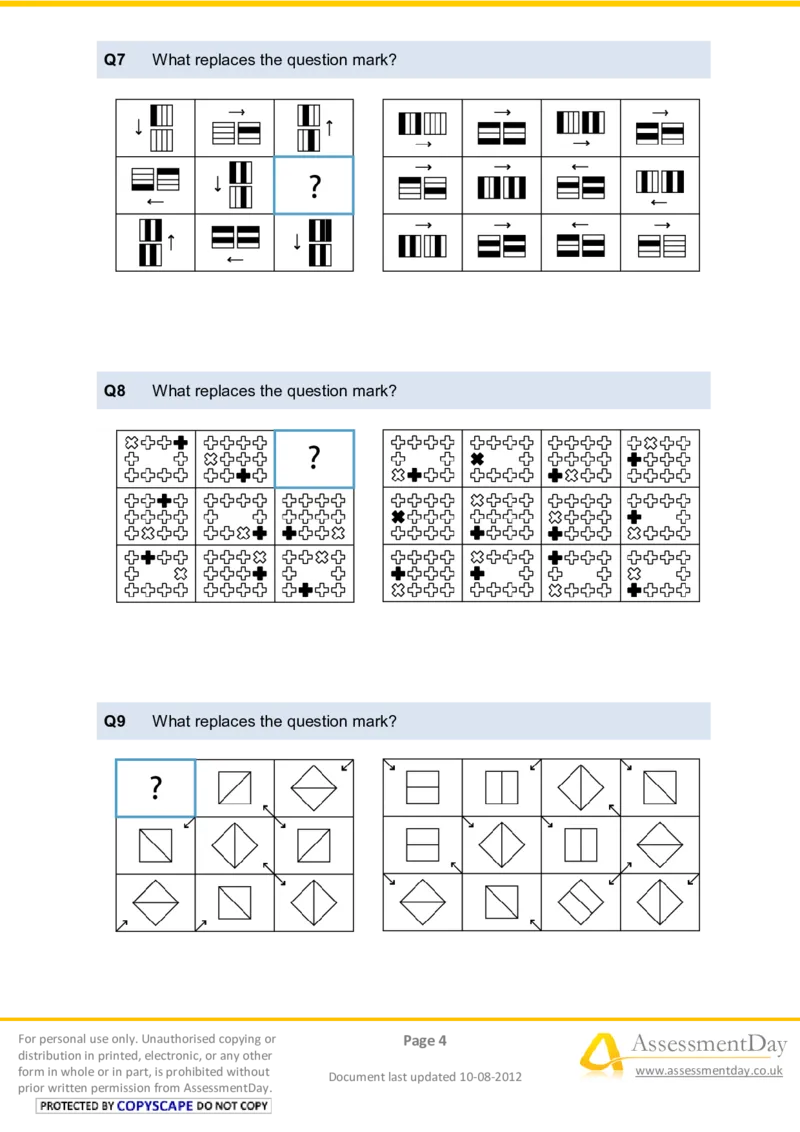 Q7 What replaces the question mark?

?

Q8 What replaces the question mark?

?

Q9 What replaces the question mark?

?

For personal use only. Unauthorised copying or distribution in printed, electronic, or any other form in whole or in part, is prohibited without prior written permission from AssessmentDay.

PROTECTED BY COPYSCAPE DO NOT COPY

Page 4

Document last updated 10-08-2012

AssessmentDay

www.assessmentday.co.uk