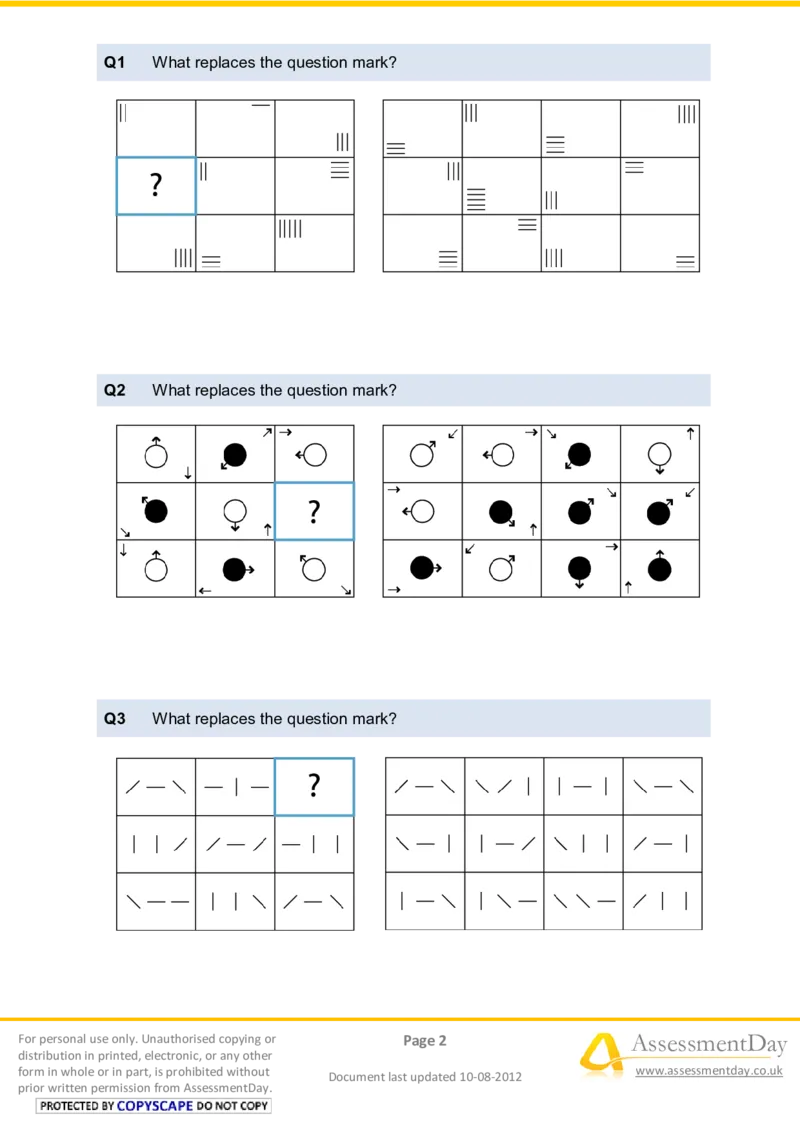 Q1 What replaces the question mark?

?

Q2 What replaces the question mark?

?

Q3 What replaces the question mark?

?

For personal use only. Unauthorised copying or distribution in printed, electronic, or any other form in whole or in part, is prohibited without prior written permission from AssessmentDay.

PROTECTED BY COPYSCAPE DO NOT COPY

Page 2

Document last updated 10-08-2012

AssessmentDay

www.assessmentday.co.uk