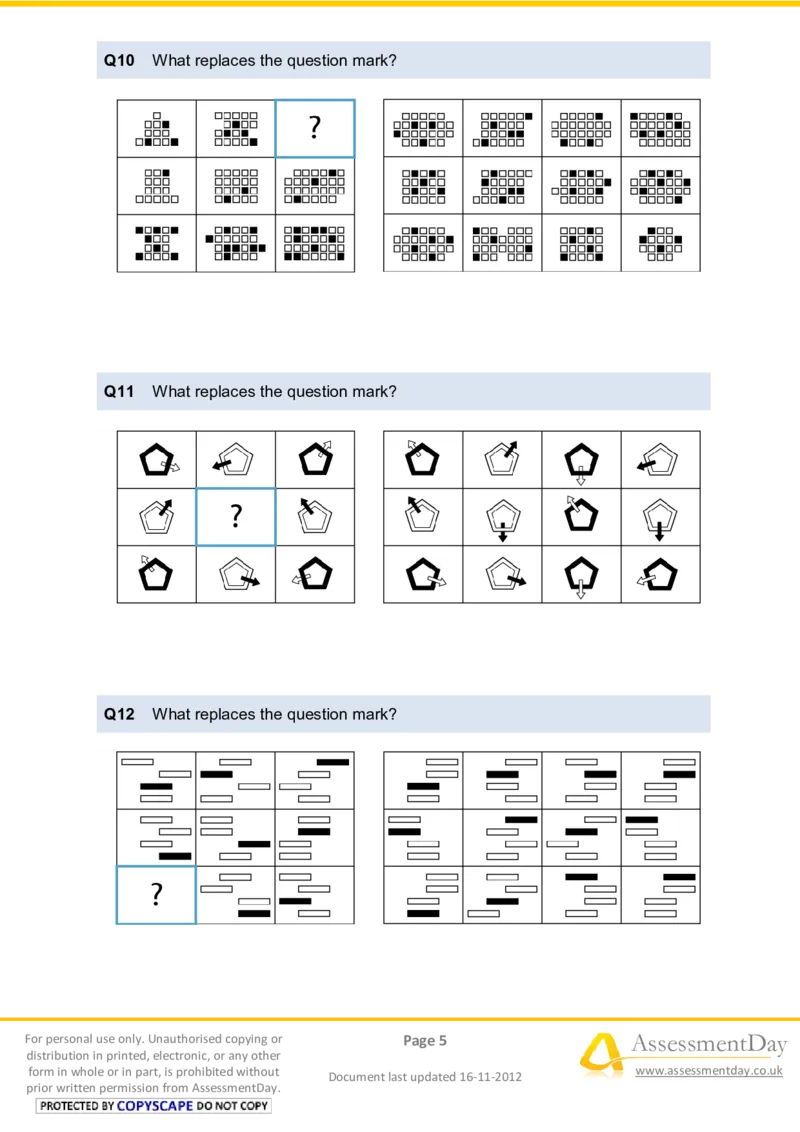 Q10 What replaces the question mark?

?

Q11 What replaces the question mark?

?

Q12 What replaces the question mark?

?

For personal use only. Unauthorised copying or distribution in printed, electronic, or any other form in whole or in part, is prohibited without prior written permission from AssessmentDay.

PROTECTED BY COPYSCAPE DO NOT COPY

Page 5

Document last updated 16-11-2012

AssessmentDay
www.assessmentday.co.uk