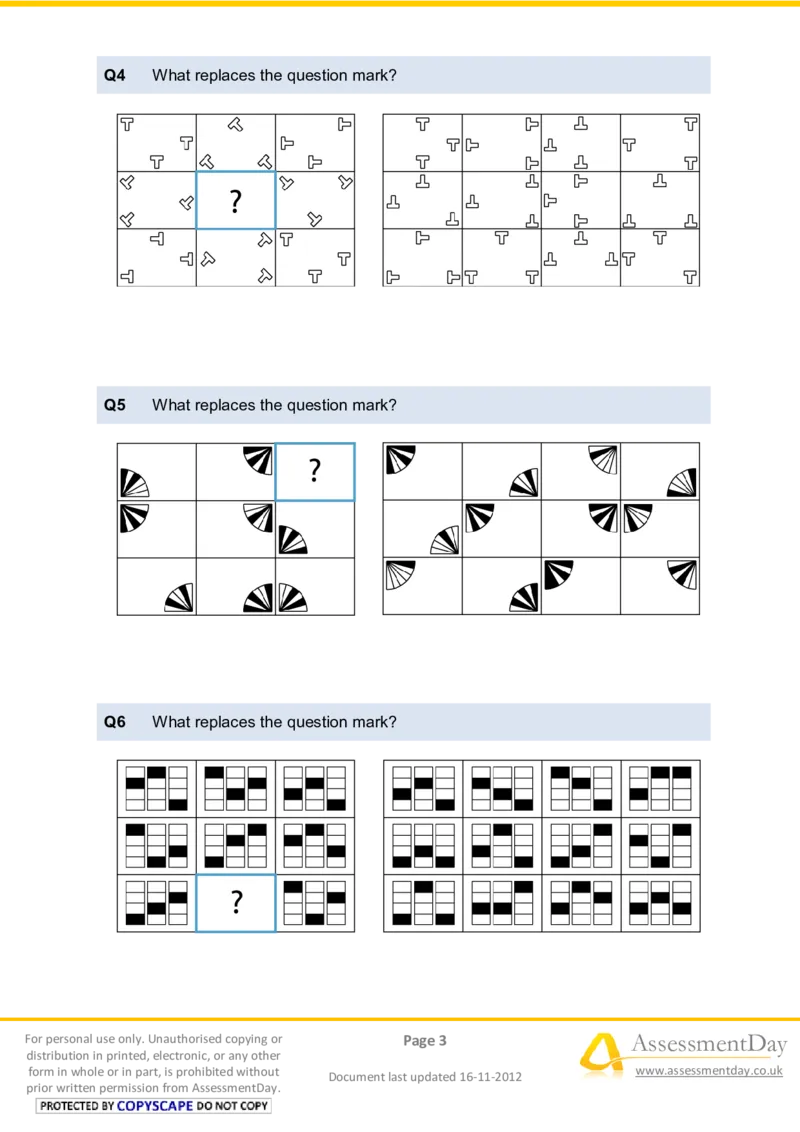 Q4 What replaces the question mark?

?

Q5 What replaces the question mark?

?

Q6 What replaces the question mark?

?

For personal use only. Unauthorised copying or distribution in printed, electronic, or any other form in whole or in part, is prohibited without prior written permission from AssessmentDay.

PROTECTED BY COPYSCAPE DO NOT COPY

Page 3

Document last updated 16-11-2012

AssessmentDay

www.assessmentday.co.uk