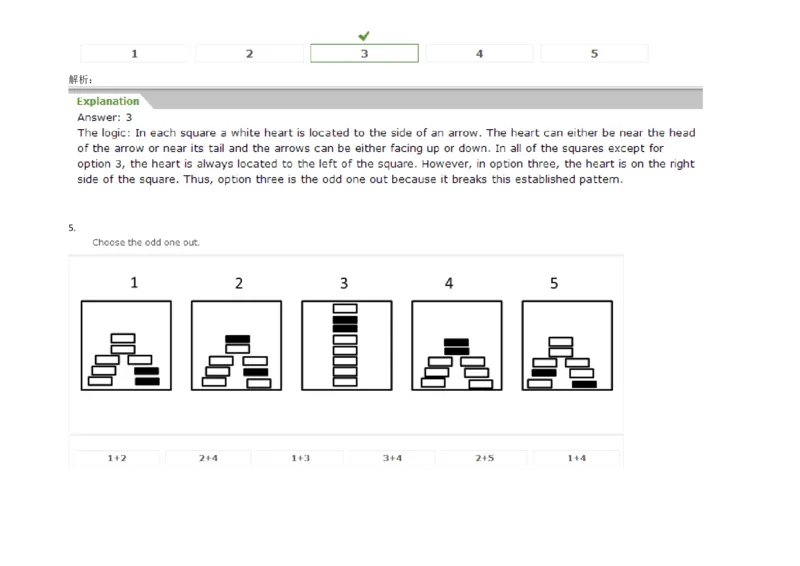 1 2 3 4 5

解析：

Explanation

Answer: 3

The logic: In each square a white heart is located to the side of an arrow. The heart can either be near the head of the arrow or near its tail and the arrows can be either facing up or down. In all of the squares except for option 3, the heart is always located to the left of the square. However, in option three, the heart is on the right side of the square. Thus, option three is the odd one out because it breaks this established pattern.

5.

Choose the odd one out.

1 2 3 4 5

1+2 2+4 1+3 3+4 2+5 1+4