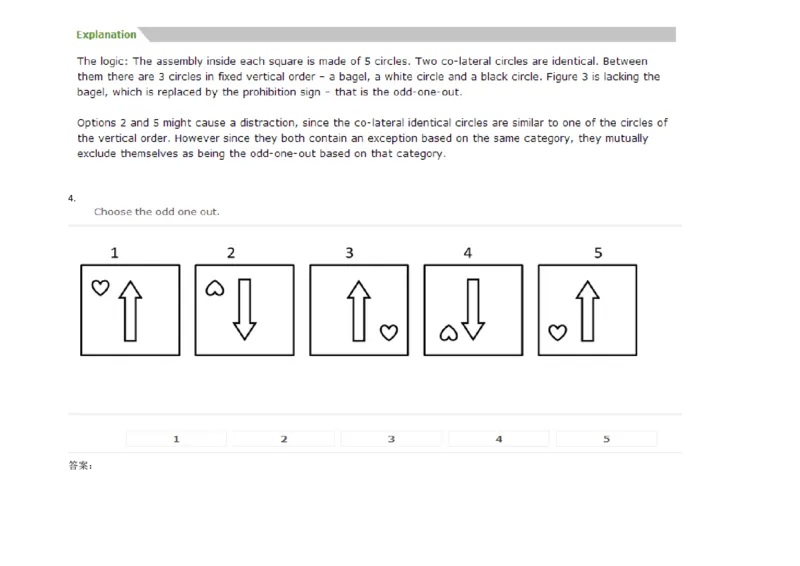 Explanation

The logic: The assembly inside each square is made of 5 circles. Two co-lateral circles are identical. Between them there are 3 circles in fixed vertical order – a bagel, a white circle and a black circle. Figure 3 is lacking the bagel, which is replaced by the prohibition sign – that is the odd-one-out.

Options 2 and 5 might cause a distraction, since the co-lateral identical circles are similar to one of the circles of the vertical order. However since they both contain an exception based on the same category, they mutually exclude themselves as being the odd-one-out based on that category.

4.

Choose the odd one out.

1 2 3 4 5

1 2 3 4 5

答案: