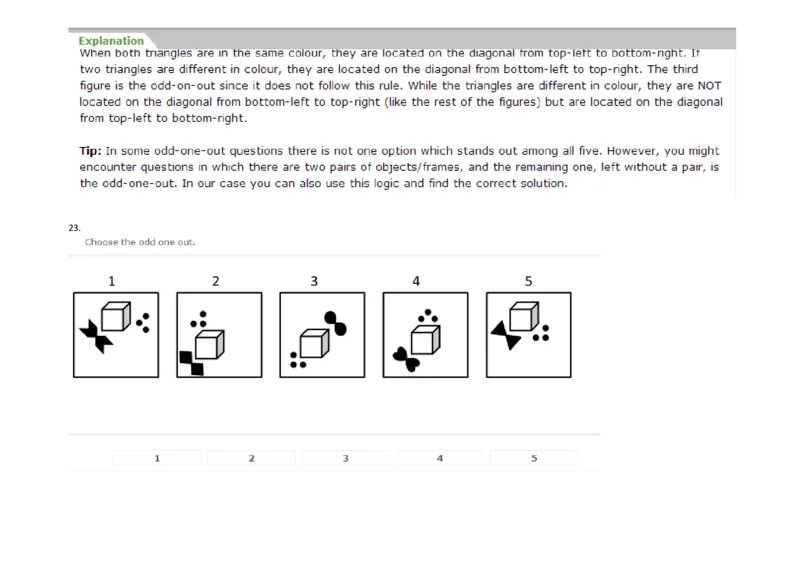 Explanation
When both triangles are in the same colour, they are located on the diagonal from top-left to bottom-right. If two triangles are different in colour, they are located on the diagonal from bottom-left to top-right. The third figure is the odd-on-out since it does not follow this rule. While the triangles are different in colour, they are NOT located on the diagonal from bottom-left to top-right (like the rest of the figures) but are located on the diagonal from top-left to bottom-right.

Tip: In some odd-one-out questions there is not one option which stands out among all five. However, you might encounter questions in which there are two pairs of objects/frames, and the remaining one, left without a pair, is the odd-one-out. In our case you can also use this logic and find the correct solution.

23.
Choose the odd one out.

1 2 3 4 5

1 2 3 4 5