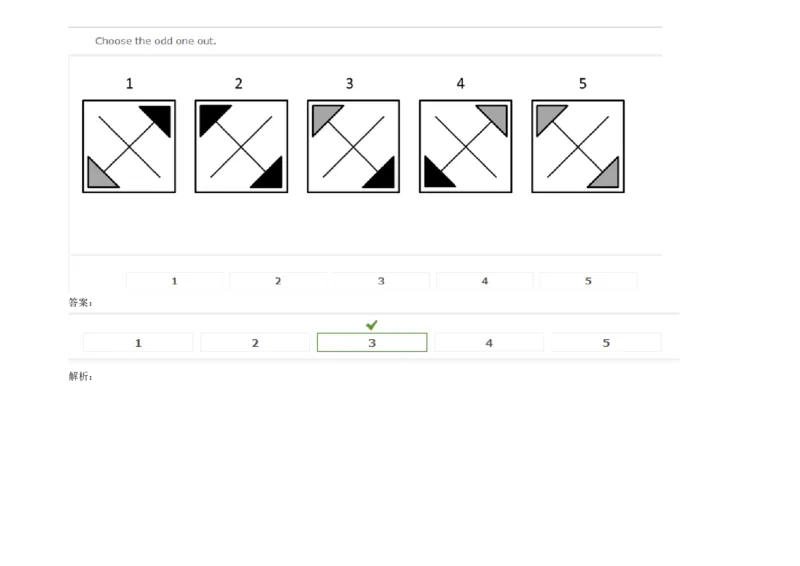 Choose the odd one out.

1 2 3 4 5

1 2 3 4 5

答案：

1 2 3 4 5

解析：