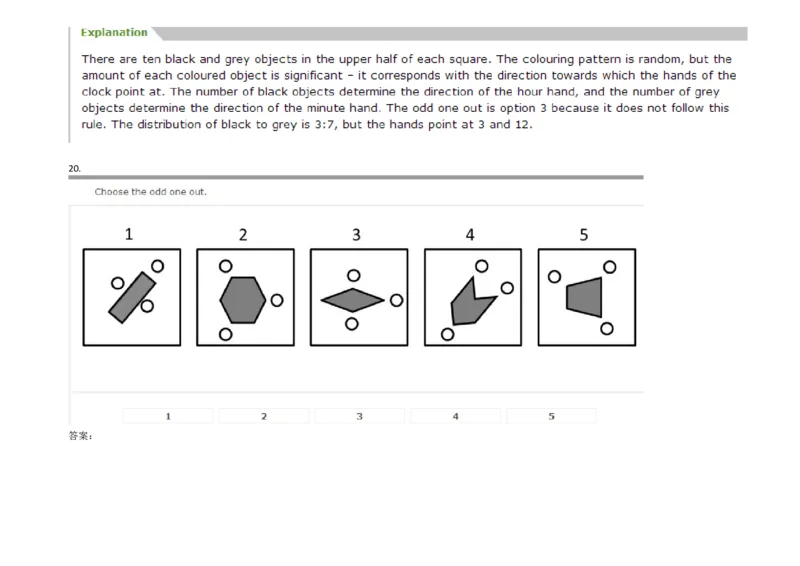 Explanation

There are ten black and grey objects in the upper half of each square. The colouring pattern is random, but the amount of each coloured object is significant – it corresponds with the direction towards which the hands of the clock point at. The number of black objects determine the direction of the hour hand, and the number of grey objects determine the direction of the minute hand. The odd one out is option 3 because it does not follow this rule. The distribution of black to grey is 3:7, but the hands point at 3 and 12.

20.

Choose the odd one out.

1 2 3 4 5

1 2 3 4 5

答案：