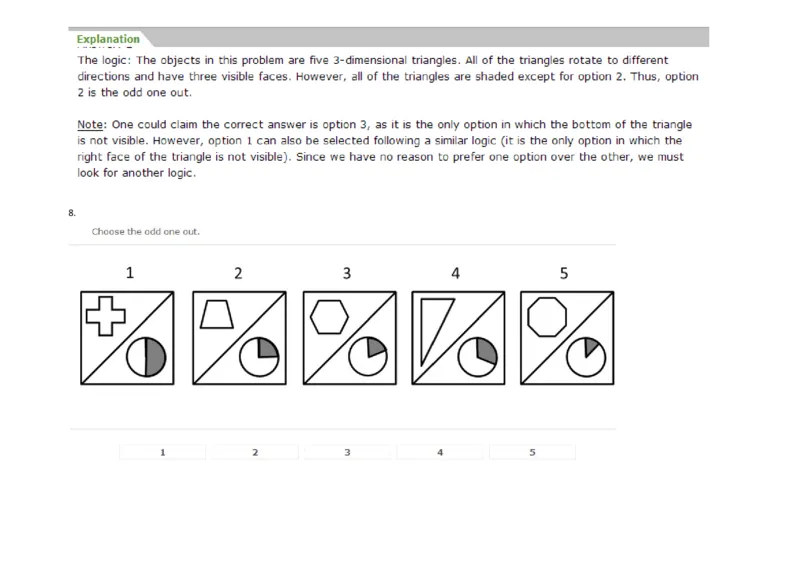 Explanation

The logic: The objects in this problem are five 3-dimensional triangles. All of the triangles rotate to different directions and have three visible faces. However, all of the triangles are shaded except for option 2. Thus, option 2 is the odd one out.

Note: One could claim the correct answer is option 3, as it is the only option in which the bottom of the triangle is not visible. However, option 1 can also be selected following a similar logic (it is the only option in which the right face of the triangle is not visible). Since we have no reason to prefer one option over the other, we must look for another logic.

8.

Choose the odd one out.

1 2 3 4 5

1 2 3 4 5