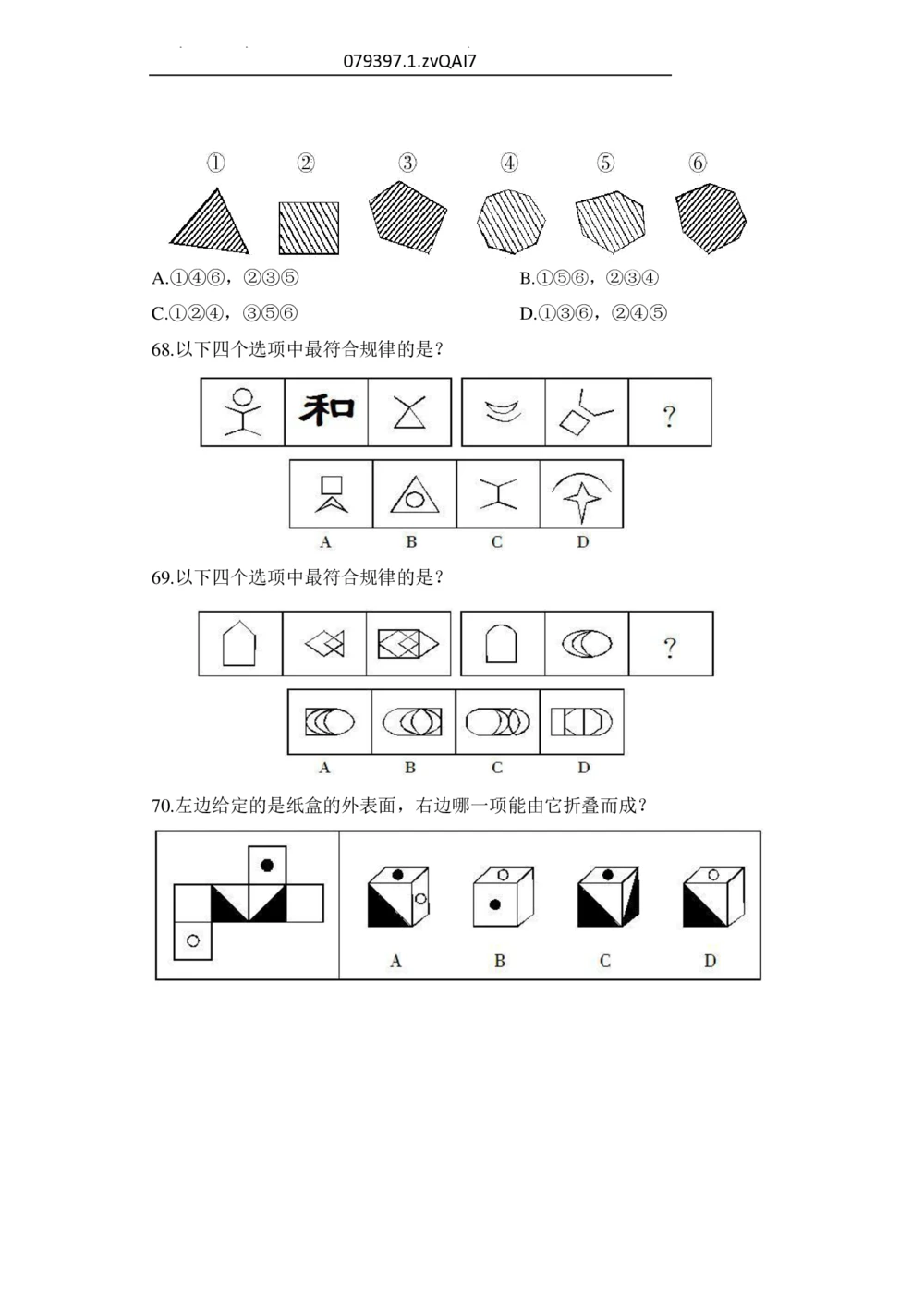 079397.1.zvQAI7

① ② ③ ④ ⑤ ⑥

A.①④⑥，②③⑤

B.①⑤⑥，②③④

C.①②④，③⑤⑥

D.①③⑥，②④⑤

68.以下四个选项中最符合规律的是？

和

?

A B C D

69.以下四个选项中最符合规律的是？

?

A B C D

70.左边给定的是纸盒的外表面，右边哪一项能由它折叠而成？

A B C D