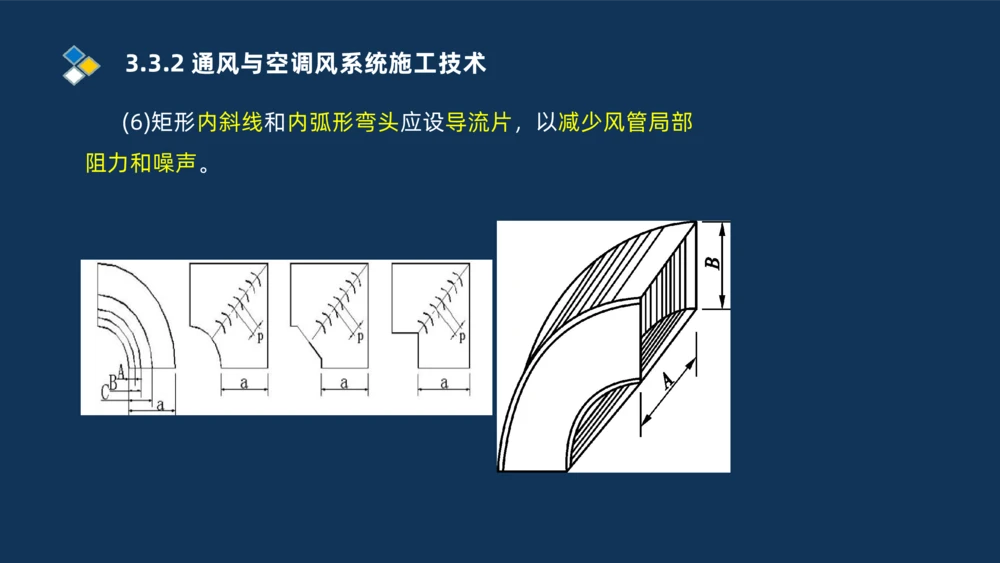 3.3.2 通风与空调风系统施工技术

(6)矩形内斜线和内弧形弯头应设导流片，以减少风管局部阻力和噪声。

A
B
C
a

p
a

p
a

p
a

B
A