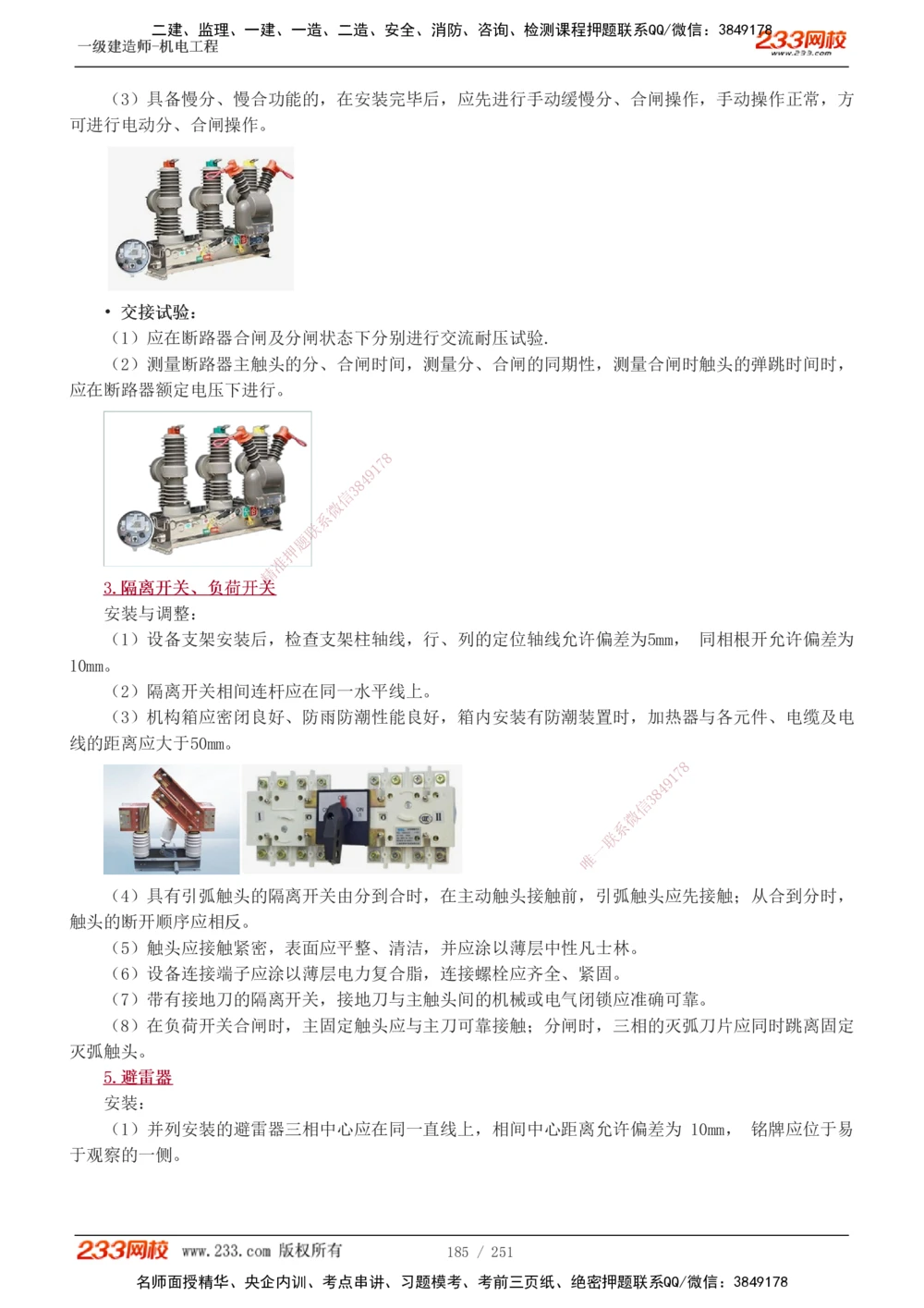 二建、监理、一建、一造、二造、安全、消防、咨询、检测课程押题联系QQ/微信：3849178
一级建造师-机电工程
233网校
www.233.com

（3）具备慢分、慢合功能的，在安装完毕后，应先进行手动缓慢分、合闸操作，手动操作正常，方可进行电动分、合闸操作。

• 交接试验：
（1）应在断路器合闸及分闸状态下分别进行交流耐压试验.
（2）测量断路器主触头的分、合闸时间，测量分、合闸的同期性，测量合闸时触头的弹跳时间时，应在断路器额定电压下进行。

精准押题联系微信3849178

3.隔离开关、负荷开关
安装与调整：
（1）设备支架安装后，检查支架柱轴线，行、列的定位轴线允许偏差为5mm， 同相根开允许偏差为10mm。
（2）隔离开关相间连杆应在同一水平线上。
（3）机构箱应密闭良好、防雨防潮性能良好，箱内安装有防潮装置时，加热器与各元件、电缆及电线的距离应大于50mm。

唯一联系微信3849178

（4）具有引弧触头的隔离开关由分到合时，在主动触头接触前，引弧触头应先接触；从合到分时，触头的断开顺序应相反。
（5）触头应接触紧密，表面应平整、清洁，并应涂以薄层中性凡士林。
（6）设备连接端子应涂以薄层电力复合脂，连接螺栓应齐全、紧固。
（7）带有接地刀的隔离开关，接地刀与主触头间的机械或电气闭锁应准确可靠。
（8）在负荷开关合闸时，主固定触头应与主刀可靠接触；分闸时，三相的灭弧刀片应同时跳离固定灭弧触头。
5.避雷器
安装：
（1）并列安装的避雷器三相中心应在同一直线上，相间中心距离允许偏差为 10mm， 铭牌应位于易于观察的一侧。

233网校 www.233.com 版权所有 185 / 251
名师面授精华、央企内训、考点串讲、习题模考、考前三页纸、绝密押题联系QQ/微信：3849178