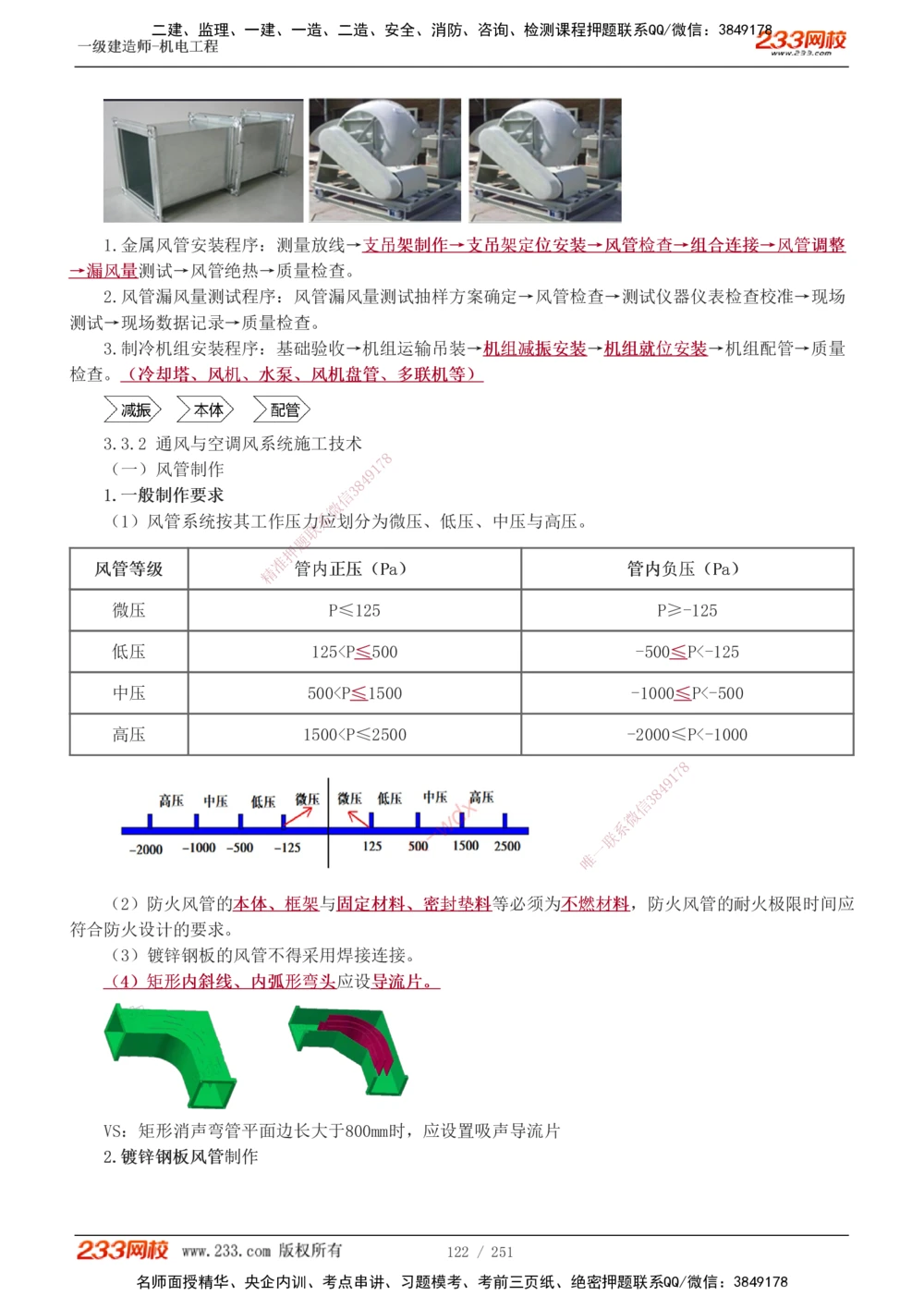 二建、监理、一建、一造、二造、安全、消防、咨询、检测课程押题联系QQ/微信：3849178
一级建造师-机电工程
233网校 www.233.com

1.金属风管安装程序：测量放线→支吊架制作→支吊架定位安装→风管检查→组合连接→风管调整→漏风量测试→风管绝热→质量检查。

2.风管漏风量测试程序：风管漏风量测试抽样方案确定→风管检查→测试仪器仪表检查校准→现场测试→现场数据记录→质量检查。

3.制冷机组安装程序：基础验收→机组运输吊装→机组减振安装→机组就位安装→机组配管→质量检查。（冷却塔、风机、水泵、风机盘管、多联机等）

减振 本体 配管

3.3.2 通风与空调风系统施工技术

（一）风管制作

1.一般制作要求

（1）风管系统按其工作压力应划分为微压、低压、中压与高压。

精准押题联系微信3849178

| 风管等级 | 管内正压（Pa） | 管内负压（Pa） |
|---|---|---|
| 微压 | P≤125 | P≥-125 |
| 低压 | 125<P≤500 | -500≤P<-125 |
| 中压 | 500<P≤1500 | -1000≤P<-500 |
| 高压 | 1500<P≤2500 | -2000≤P<-1000 |

高压 中压 低压 微压 微压 低压 中压 高压
-2000 -1000 -500 -125 125 500 1500 2500

唯一联系微信3849178

（2）防火风管的本体、框架与固定材料、密封垫料等必须为不燃材料，防火风管的耐火极限时间应符合防火设计的要求。

（3）镀锌钢板的风管不得采用焊接连接。

（4）矩形内斜线、内弧形弯头应设导流片。

VS：矩形消声弯管平面边长大于800mm时，应设置吸声导流片

2.镀锌钢板风管制作

233网校 www.233.com 版权所有 122 / 251

名师面授精华、央企内训、考点串讲、习题模考、考前三页纸、绝密押题联系QQ/微信：3849178