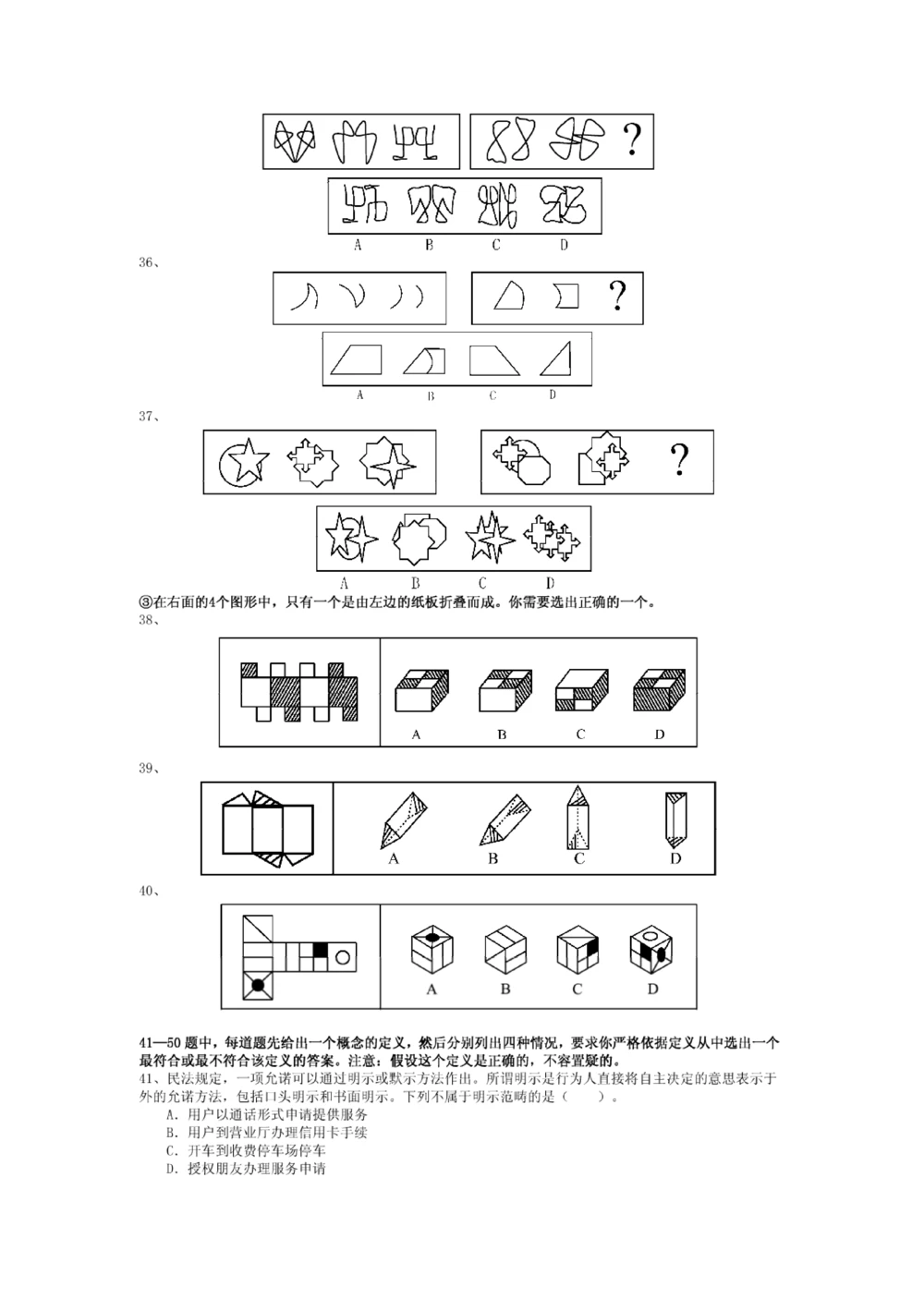 ?

A B C D

36、

?

A B C D

37、

?

A B C D

③在右面的4个图形中，只有一个是由左边的纸板折叠而成。你需要选出正确的一个。

38、

A B C D

39、

A B C D

40、

A B C D

41—50题中，每道题先给出一个概念的定义，然后分别列出四种情况，要求你严格依据定义从中选出一个最符合或最不符合该定义的答案。注意：假设这个定义是正确的，不容置疑的。

41、民法规定，一项允诺可以通过明示或默示方法作出。所谓明示是行为人直接将自主决定的意思表示于外的允诺方法，包括口头明示和书面明示。下列不属于明示范畴的是（ ）。

A. 用户以通话形式申请提供服务

B. 用户到营业厅办理信用卡手续

C. 开车到收费停车场停车

D. 授权朋友办理服务申请