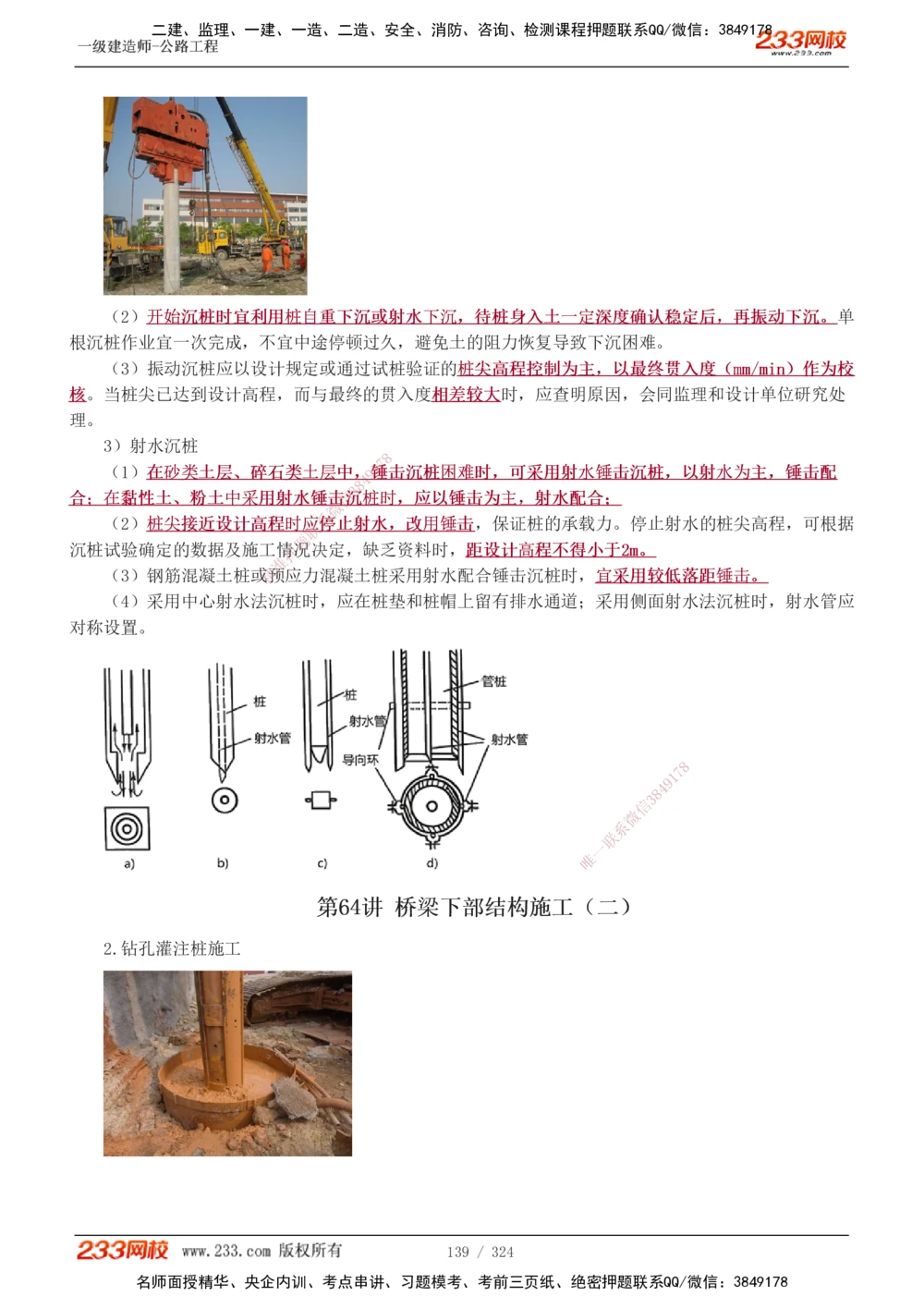 二建、监理、一建、一造、二造、安全、消防、咨询、检测课程押题联系QQ/微信：3849178
一级建造师-公路工程
233网校
www.233.com

（2）开始沉桩时宜利用桩自重下沉或射水下沉，待桩身入土一定深度确认稳定后，再振动下沉。单根沉桩作业宜一次完成，不宜中途停顿过久，避免土的阻力恢复导致下沉困难。

（3）振动沉桩应以设计规定或通过试桩验证的桩尖高程控制为主，以最终贯入度（mm/min）作为校核。当桩尖已达到设计高程，而与最终的贯入度相差较大时，应查明原因，会同监理和设计单位研究处理。

3）射水沉桩

（1）在砂类土层、碎石类土层中，锤击沉桩困难时，可采用射水锤击沉桩，以射水为主，锤击配合；在黏性土、粉土中采用射水锤击沉桩时，应以锤击为主，射水配合；

（2）桩尖接近设计高程时应停止射水，改用锤击，保证桩的承载力。停止射水的桩尖高程，可根据沉桩试验确定的数据及施工情况决定，缺乏资料时，距设计高程不得小于2m。

（3）钢筋混凝土桩或预应力混凝土桩采用射水配合锤击沉桩时，宜采用较低落距锤击。

（4）采用中心射水法沉桩时，应在桩垫和桩帽上留有排水通道；采用侧面射水法沉桩时，射水管应对称设置。

桩
射水管
桩
射水管
导向环
管桩
射水管
a)
b)
c)
d)

唯一联系微信3849178

第64讲 桥梁下部结构施工（二）

2.钻孔灌注桩施工

233网校 www.233.com 版权所有
139 / 324
名师面授精华、央企内训、考点串讲、习题模考、考前三页纸、绝密押题联系QQ/微信：3849178