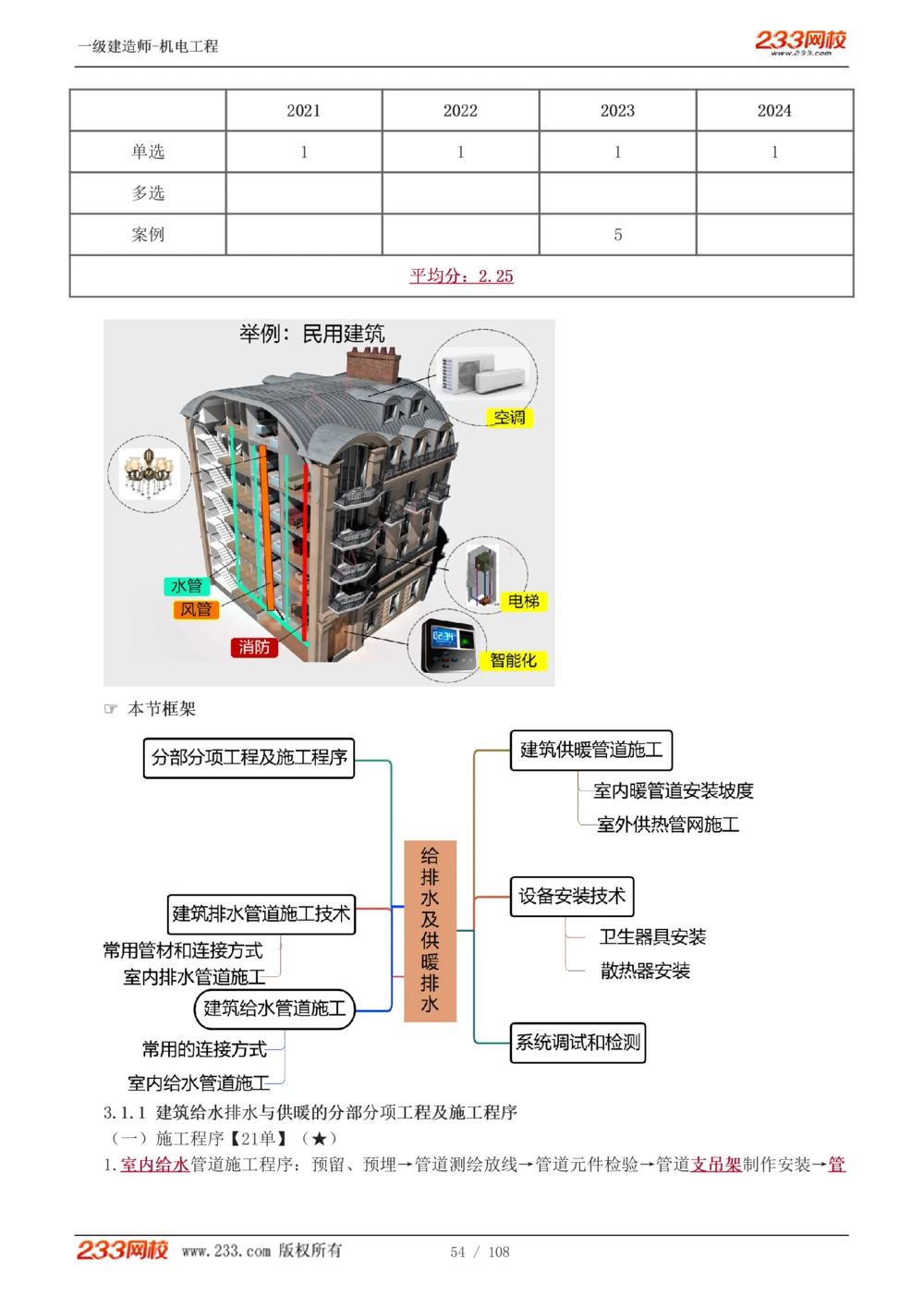 一级建造师-机电工程

233网校 www.233.com

|  | 2021 | 2022 | 2023 | 2024 |
|---|---|---|---|---|
| 单选 | 1 | 1 | 1 | 1 |
| 多选 |  |  |  |  |
| 案例 |  |  | 5 |  |
| 平均分：2.25 |  |  |  |  |

举例：民用建筑

空调

水管

风管

消防

电梯

智能化

☞ 本节框架

分部分项工程及施工程序

建筑排水管道施工技术

常用管材和连接方式

室内排水管道施工

建筑给水管道施工

常用的连接方式

室内给水管道施工

给排水及供暖排水

建筑供暖管道施工

室内暖管道安装坡度

室外供热管网施工

设备安装技术

卫生器具安装

散热器安装

系统调试和检测

3.1.1 建筑给水排水与供暖的分部分项工程及施工程序

（一）施工程序【21单】（★）

1.室内给水管道施工程序：预留、预埋→管道测绘放线→管道元件检验→管道支吊架制作安装→管

233网校 www.233.com 版权所有 54 / 108