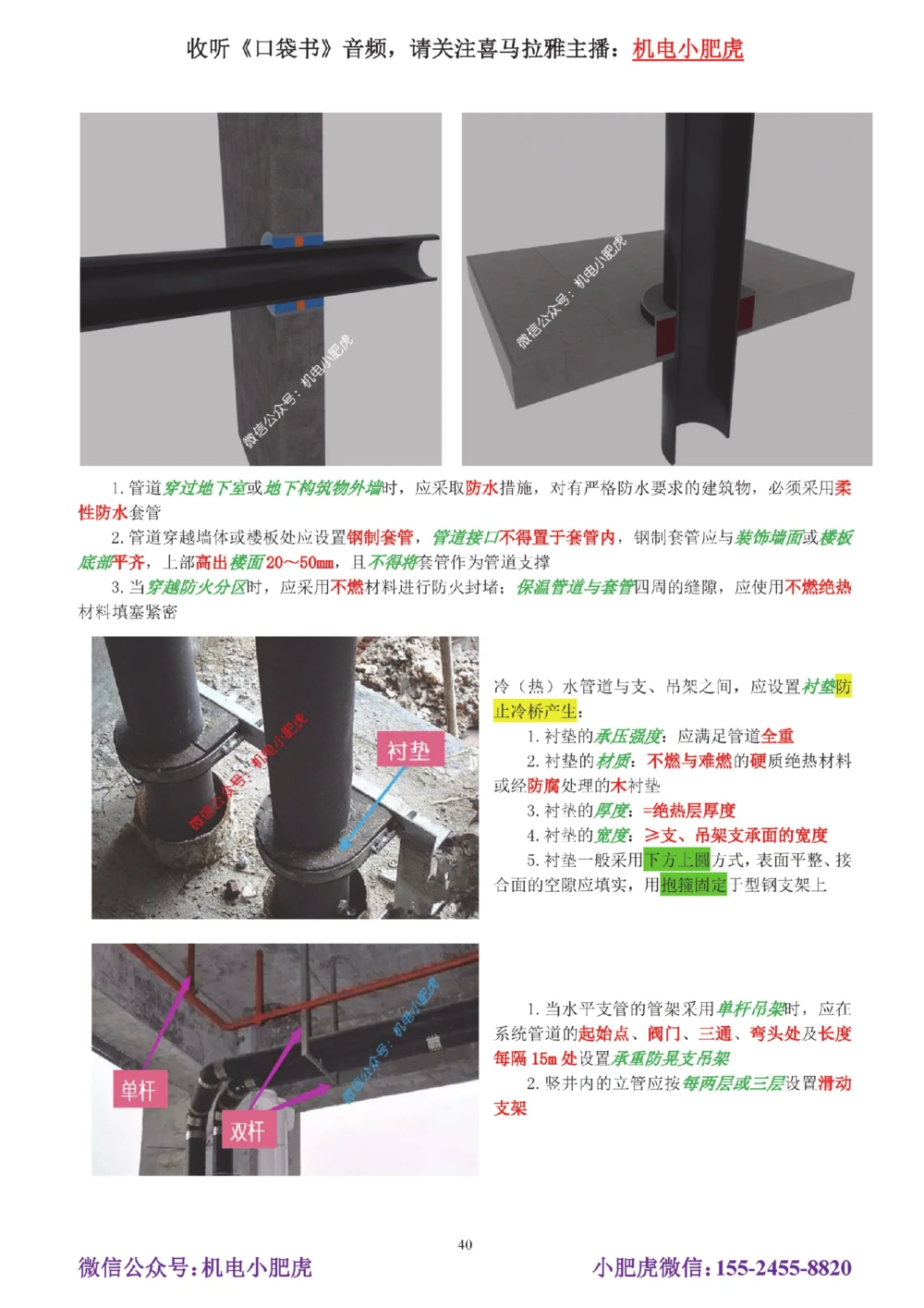 收听《口袋书》音频，请关注喜马拉雅主播：机电小肥虎

微信公众号：机电小肥虎

微信公众号：机电小肥虎

1. 管道穿过地下室或地下构筑物外墙时，应采取防水措施，对有严格防水要求的建筑物，必须采用柔性防水套管

2. 管道穿越墙体或楼板处应设置钢制套管，管道接口不得置于套管内，钢制套管应与装饰墙面或楼板底部平齐，上部高出楼面20～50mm，且不得将套管作为管道支撑

3. 当穿越防火分区时，应采用不燃材料进行防火封堵；保温管道与套管四周的缝隙，应使用不燃绝热材料填塞紧密

微信公众号：机电小肥虎

衬垫

冷（热）水管道与支、吊架之间，应设置衬垫防止冷桥产生：

1. 衬垫的承压强度：应满足管道全重

2. 衬垫的材质：不燃与难燃的硬质绝热材料或经防腐处理的木衬垫

3. 衬垫的厚度：=绝热层厚度

4. 衬垫的宽度：≥支、吊架支承面的宽度

5. 衬垫一般采用下方上圆方式，表面平整、接合面的空隙应填实，用抱箍固定于型钢支架上

微信公众号：机电小肥虎

单杆

双杆

1. 当水平支管的管架采用单杆吊架时，应在系统管道的起始点、阀门、三通、弯头处及长度每隔15m处设置承重防晃支吊架

2. 竖井内的立管应按每两层或三层设置滑动支架

40

微信公众号：机电小肥虎

小肥虎微信：155-2455-8820