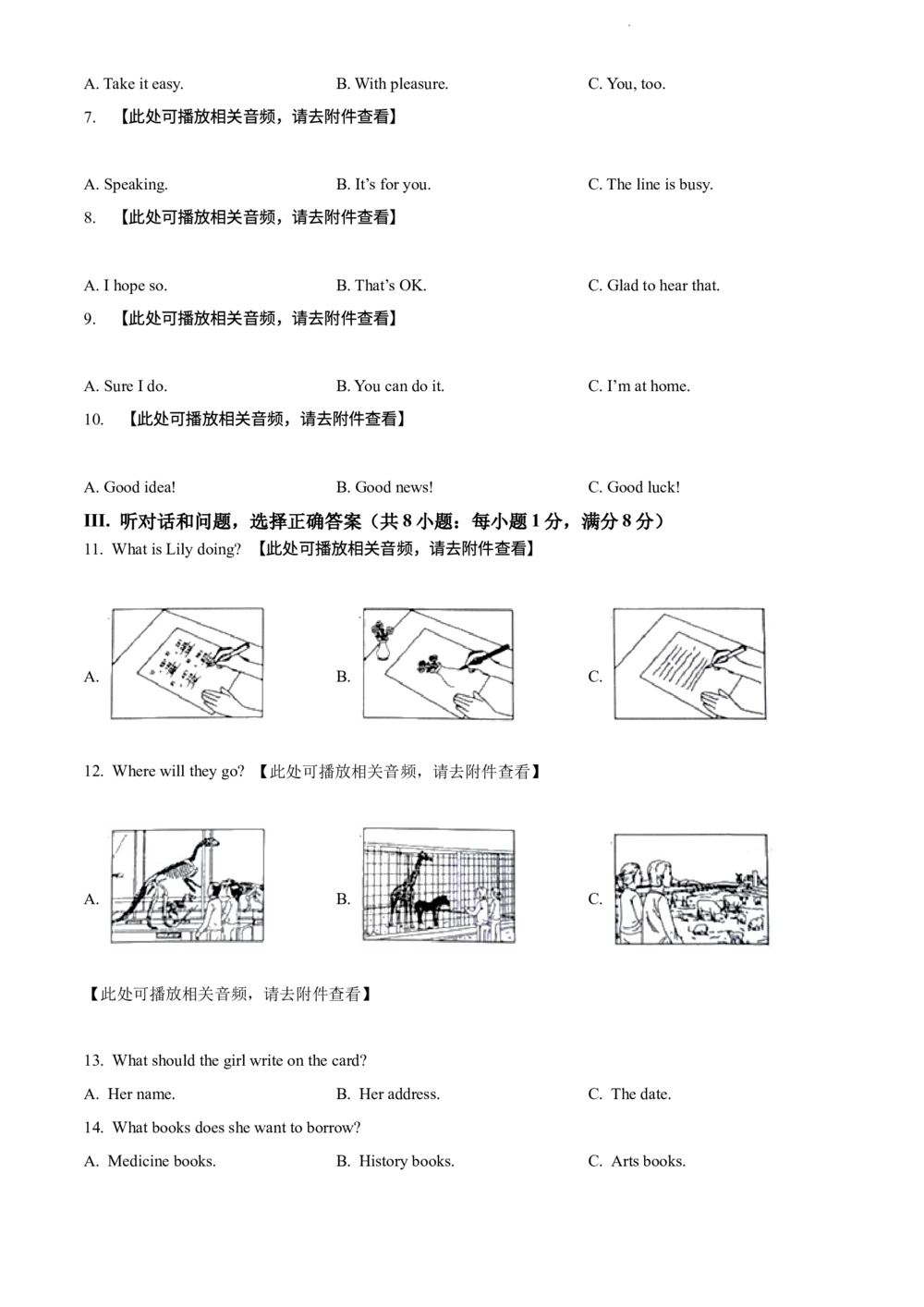 A. Take it easy. B. With pleasure. C. You, too.

7. 【此处可播放相关音频，请去附件查看】

A. Speaking. B. It's for you. C. The line is busy.

8. 【此处可播放相关音频，请去附件查看】

A. I hope so. B. That's OK. C. Glad to hear that.

9. 【此处可播放相关音频，请去附件查看】

A. Sure I do. B. You can do it. C. I'm at home.

10. 【此处可播放相关音频，请去附件查看】

A. Good idea! B. Good news! C. Good luck!

III. 听对话和问题，选择正确答案（共 8 小题：每小题 1 分，满分 8 分）

11. What is Lily doing? 【此处可播放相关音频，请去附件查看】

A. B. C.

12. Where will they go? 【此处可播放相关音频，请去附件查看】

A. B. C.

【此处可播放相关音频，请去附件查看】

13. What should the girl write on the card?

A. Her name. B. Her address. C. The date.

14. What books does she want to borrow?

A. Medicine books. B. History books. C. Arts books.