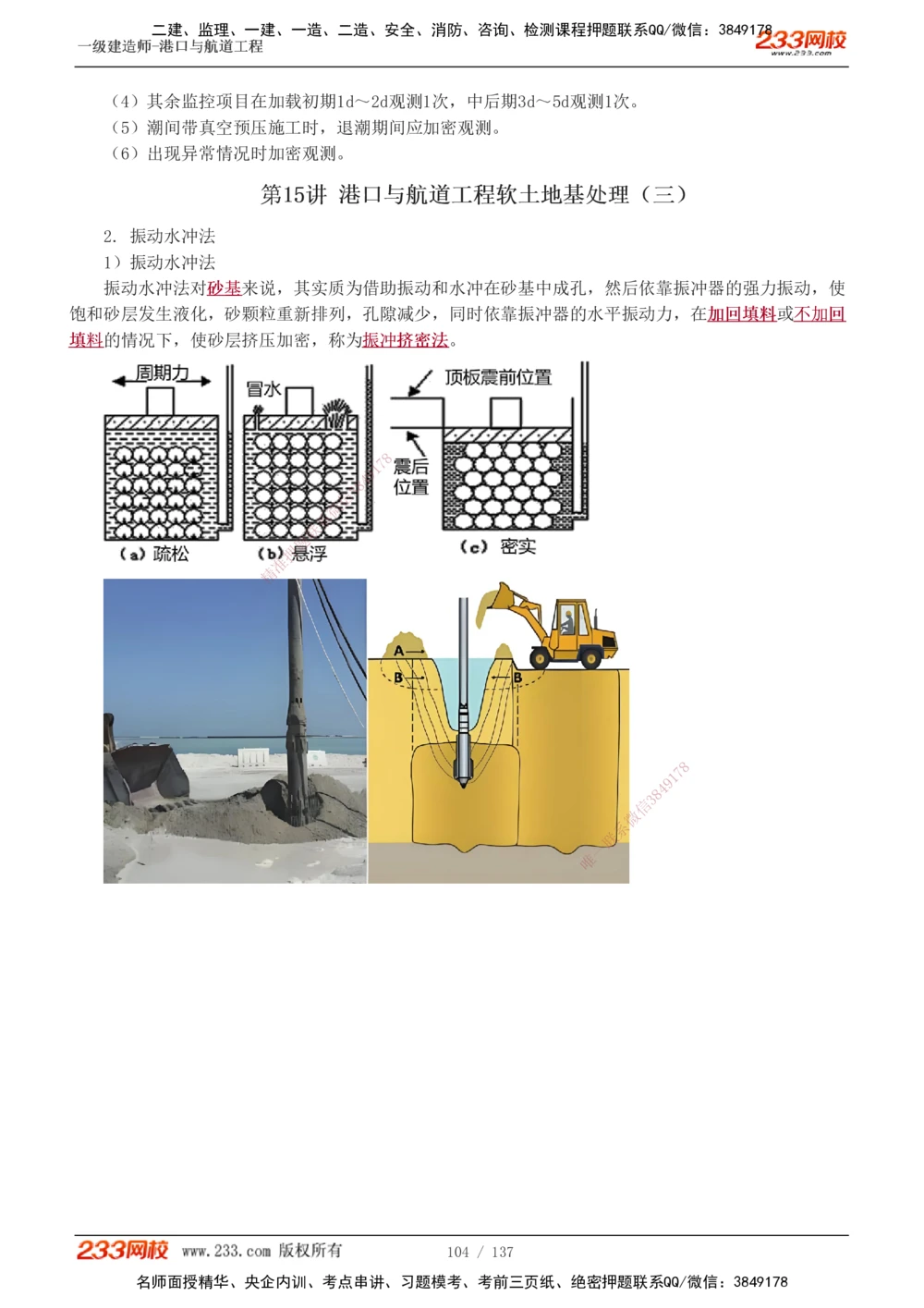 二建、监理、一建、一造、二造、安全、消防、咨询、检测课程押题联系QQ/微信：3849178
一级建造师-港口与航道工程
233网校
www.233.com

（4）其余监控项目在加载初期1d～2d观测1次，中后期3d～5d观测1次。
（5）潮间带真空预压施工时，退潮期间应加密观测。
（6）出现异常情况时加密观测。

第15讲 港口与航道工程软土地基处理（三）

2. 振动水冲法
1）振动水冲法
振动水冲法对砂基来说，其实质为借助振动和水冲在砂基中成孔，然后依靠振冲器的强力振动，使饱和砂层发生液化，砂颗粒重新排列，孔隙减少，同时依靠振冲器的水平振动力，在加回填料或不加回填料的情况下，使砂层挤压加密，称为振冲挤密法。

周期力
冒水
顶板震前位置
震后位置
（a）疏松
（b）悬浮
（c）密实

A
B
B

唯一联系微信3849178

233网校 www.233.com 版权所有 104 / 137
名师面授精华、央企内训、考点串讲、习题模考、考前三页纸、绝密押题联系QQ/微信：3849178