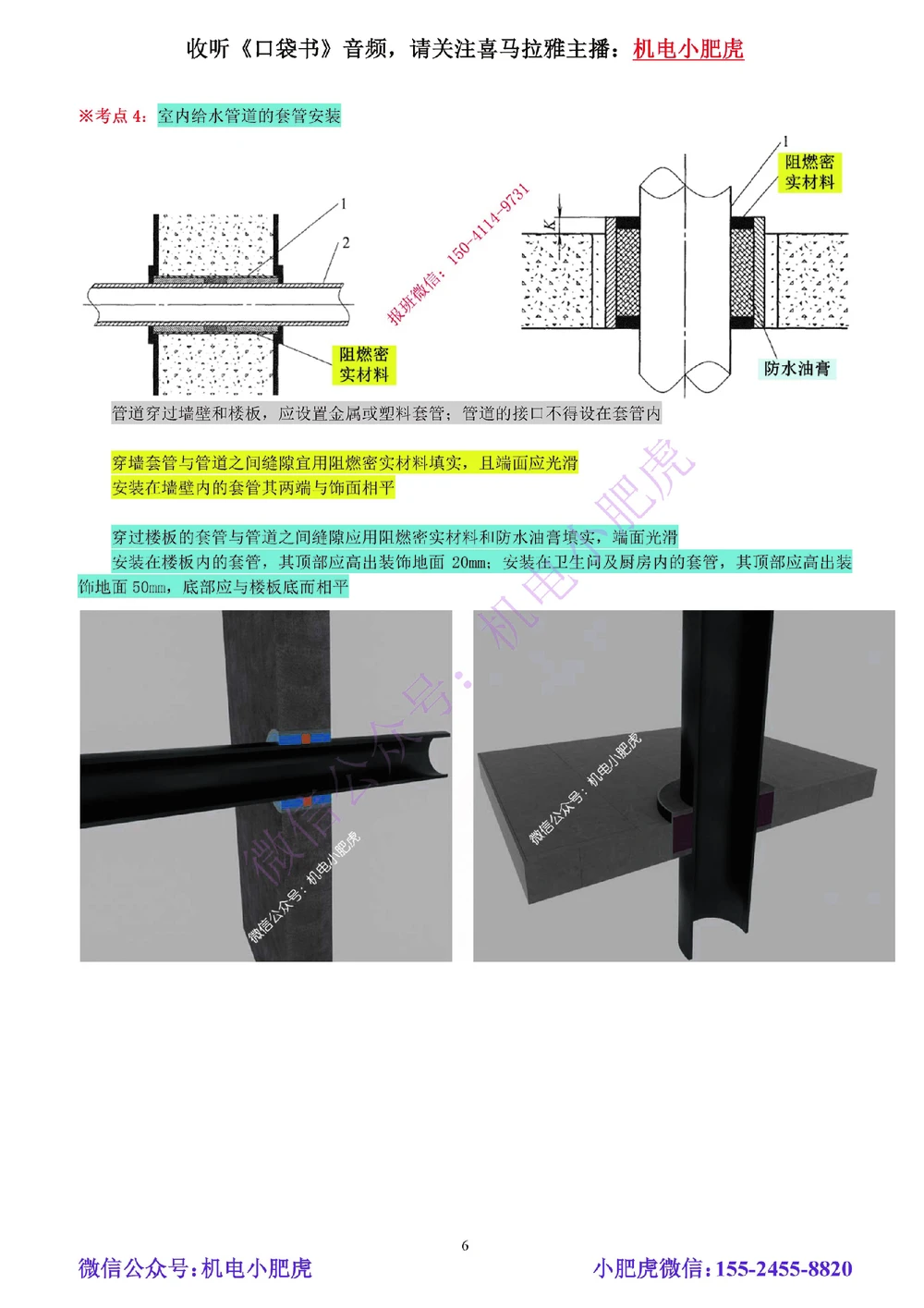 收听《口袋书》音频，请关注喜马拉雅主播：机电小肥虎

※考点 4：室内给水管道的套管安装

1
2
阻燃密实材料

报班微信：150-4114-9731

K
1
阻燃密实材料
防水油膏

管道穿过墙壁和楼板，应设置金属或塑料套管；管道的接口不得设在套管内

穿墙套管与管道之间缝隙宜用阻燃密实材料填实，且端面应光滑
安装在墙壁内的套管其两端与饰面相平

穿过楼板的套管与管道之间缝隙应用阻燃密实材料和防水油膏填实，端面光滑
安装在楼板内的套管，其顶部应高出装饰地面 20mm；安装在卫生间及厨房内的套管，其顶部应高出装饰地面 50mm，底部应与楼板底面相平

微信公众号：机电小肥虎

微信公众号：机电小肥虎

微信公众号：机电小肥虎

6

微信公众号：机电小肥虎
小肥虎微信：155-2455-8820