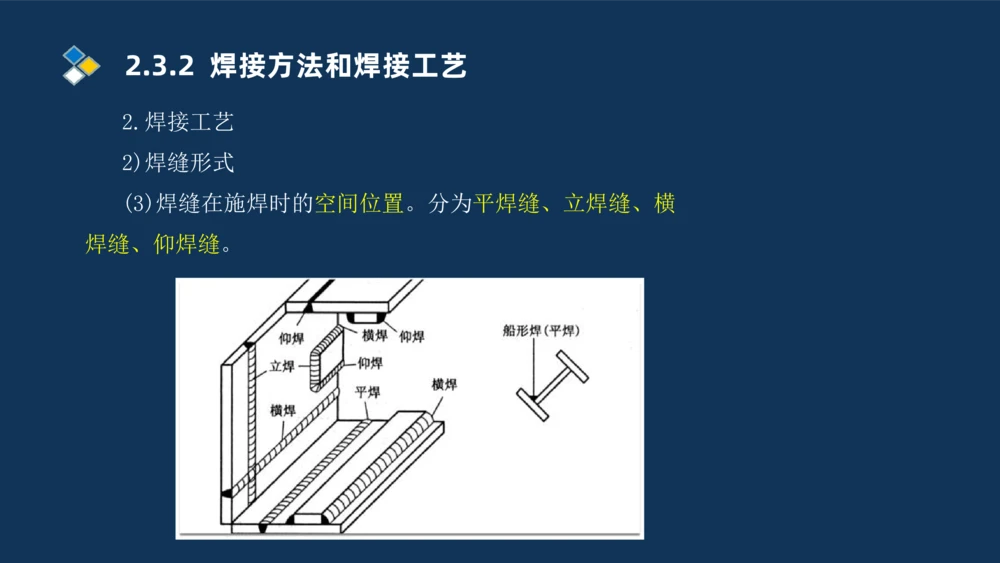 2.3.2 焊接方法和焊接工艺

2.焊接工艺

2)焊缝形式

(3)焊缝在施焊时的空间位置。分为平焊缝、立焊缝、横焊缝、仰焊缝。

仰焊
横焊
仰焊
立焊
仰焊
横焊
平焊
横焊
船形焊（平焊）