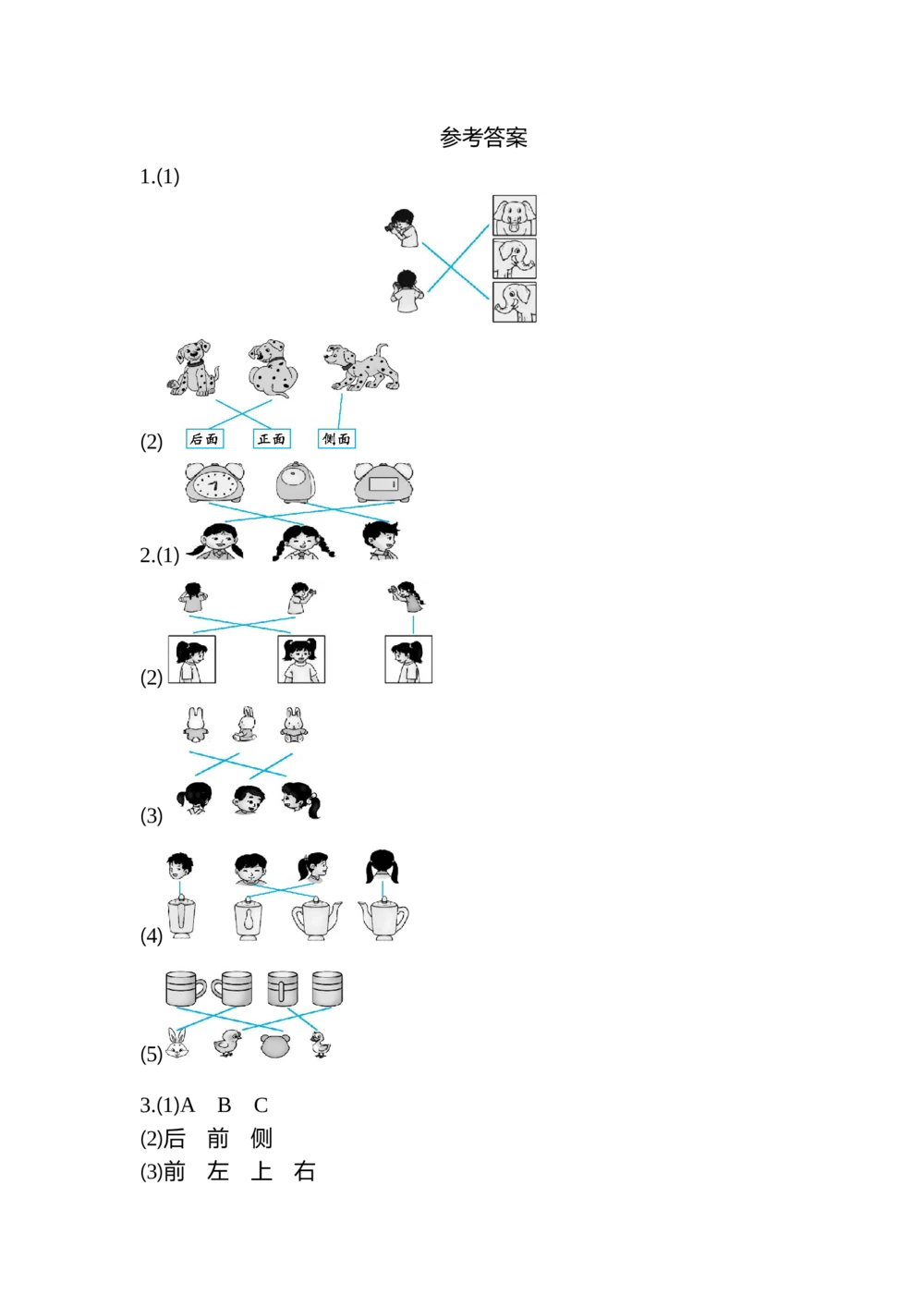 参考答案

1.(1)

(2)

后面　正面　侧面

2.(1)

(2)

(3)

(4)

(5)

3.(1)A　B　C

(2)后　前　侧

(3)前　左　上　右