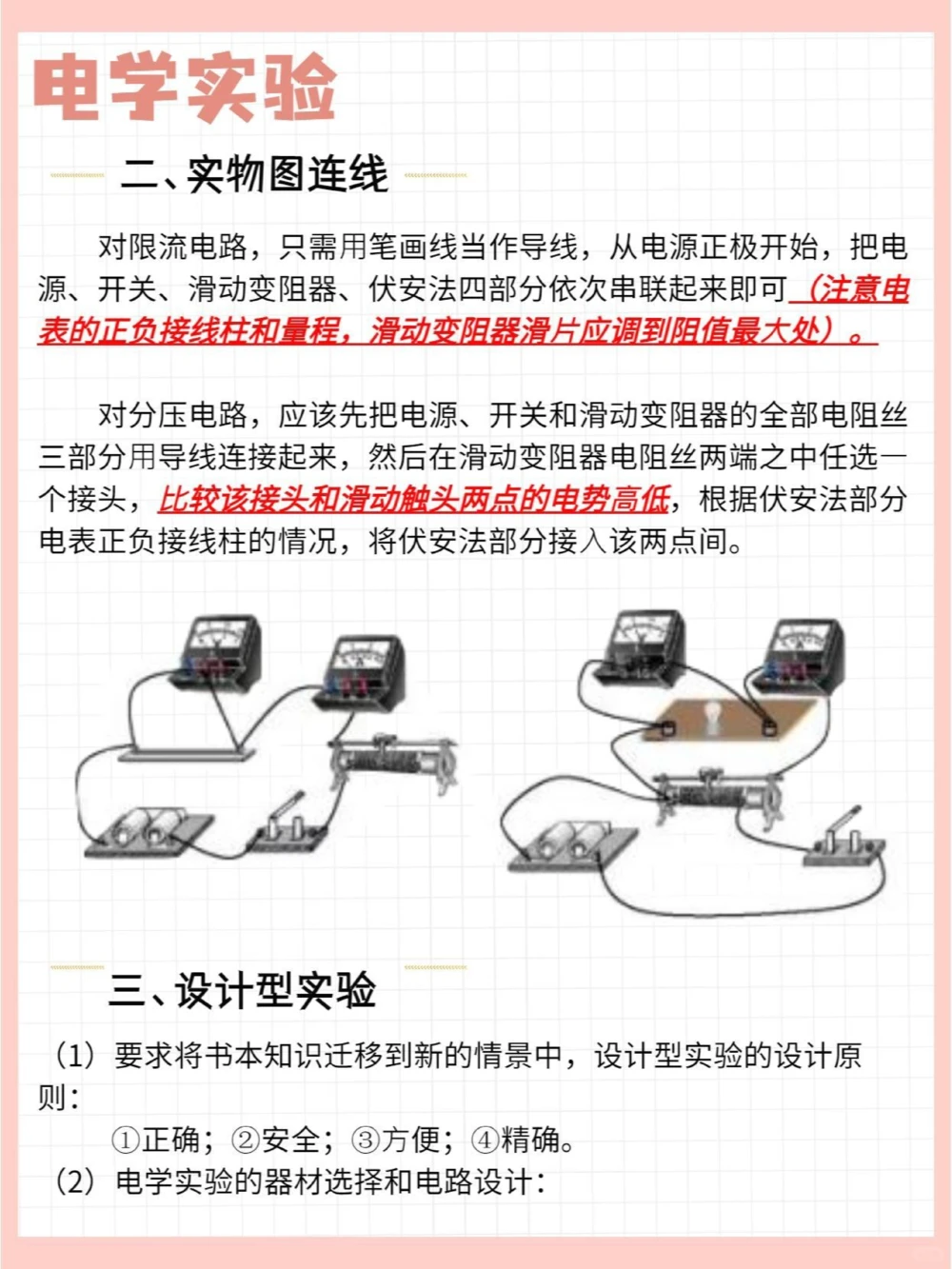 电学实验

二、实物图连线

对限流电路，只需用笔画线当作导线，从电源正极开始，把电源、开关、滑动变阻器、伏安法四部分依次串联起来即可（注意电表的正负接线柱和量程，滑动变阻器滑片应调到阻值最大处）。

对分压电路，应该先把电源、开关和滑动变阻器的全部电阻丝三部分用导线连接起来，然后在滑动变阻器电阻丝两端之中任选一个接头，比较该接头和滑动触头两点的电势高低，根据伏安法部分电表正负接线柱的情况，将伏安法部分接入该两点间。

三、设计型实验

（1）要求将书本知识迁移到新的情景中，设计型实验的设计原则：

①正确；②安全；③方便；④精确。

（2）电学实验的器材选择和电路设计：