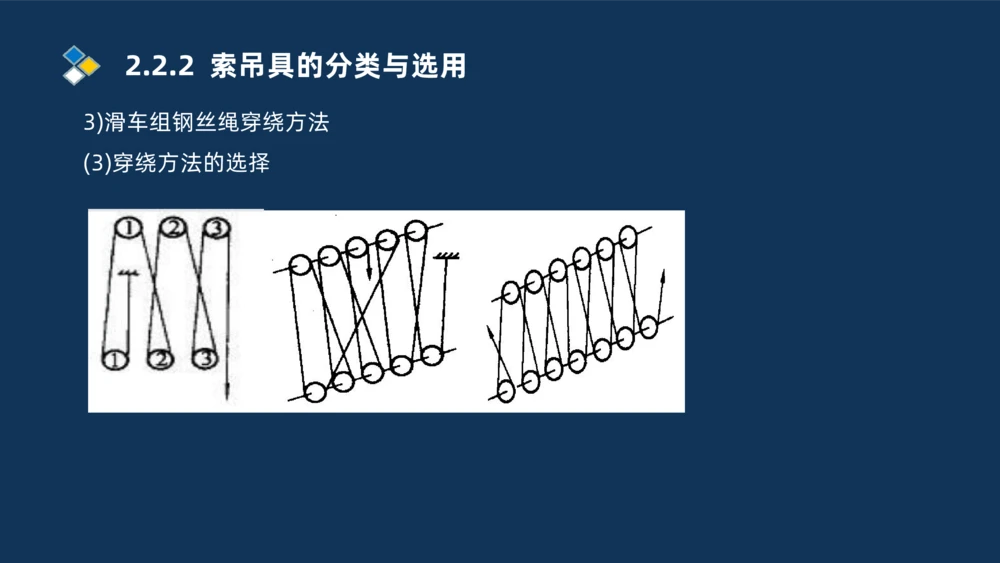 2.2.2 索吊具的分类与选用

3)滑车组钢丝绳穿绕方法

(3)穿绕方法的选择

1 2 3

1 2 3