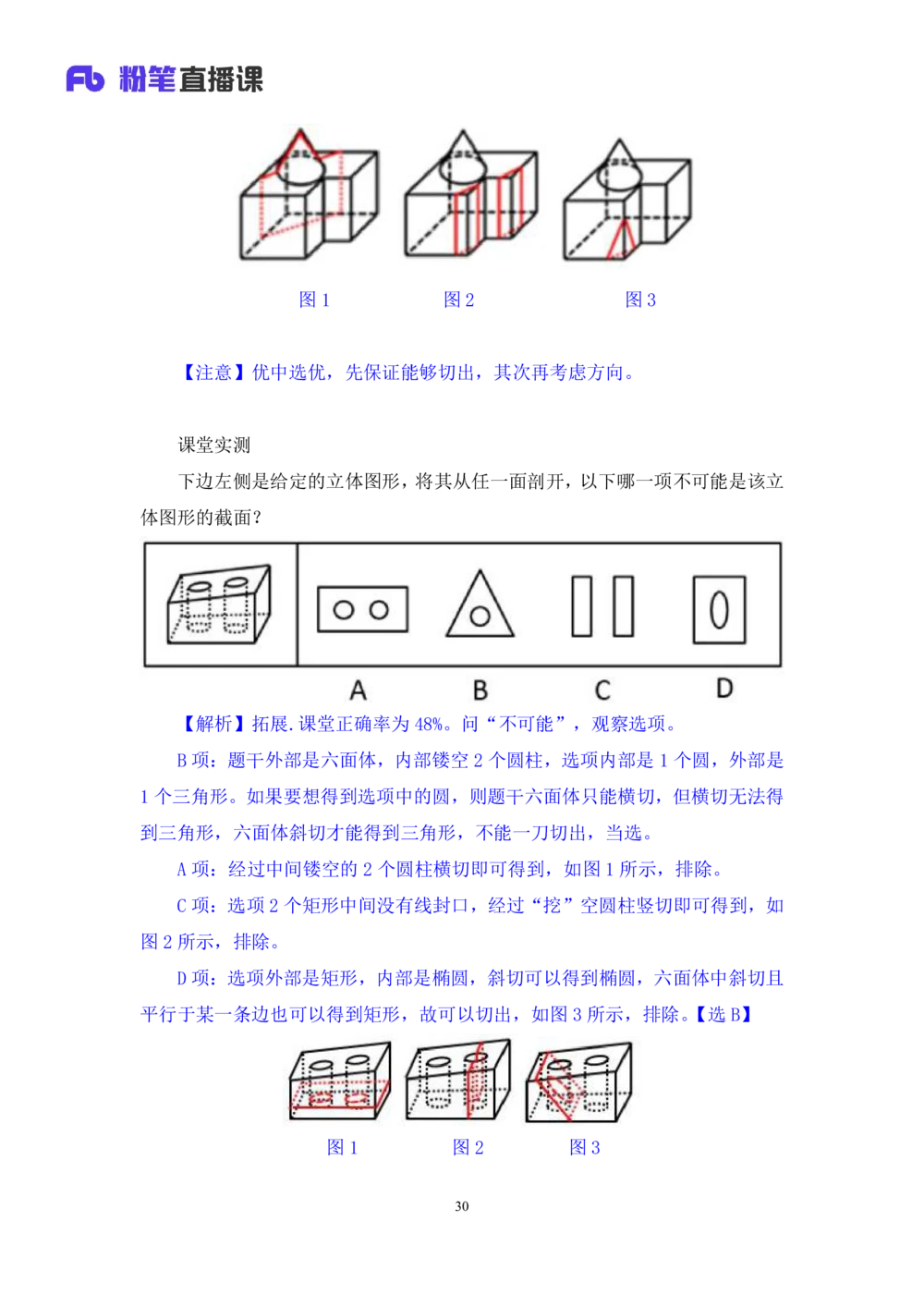 Fb 粉笔直播课

图 1　　图 2　　图 3

【注意】优中选优，先保证能够切出，其次再考虑方向。

课堂实测

下边左侧是给定的立体图形，将其从任一面剖开，以下哪一项不可能是该立体图形的截面？

A　B　C　D

【解析】拓展.课堂正确率为 48%。问“不可能”，观察选项。

B 项：题干外部是六面体，内部镂空 2 个圆柱，选项内部是 1 个圆，外部是 1 个三角形。如果要想得到选项中的圆，则题干六面体只能横切，但横切无法得到三角形，六面体斜切才能得到三角形，不能一刀切出，当选。

A 项：经过中间镂空的 2 个圆柱横切即可得到，如图 1 所示，排除。

C 项：选项 2 个矩形中间没有线封口，经过“挖”空圆柱竖切即可得到，如图 2 所示，排除。

D 项：选项外部是矩形，内部是椭圆，斜切可以得到椭圆，六面体中斜切且平行于某一条边也可以得到矩形，故可以切出，如图 3 所示，排除。【选 B】

图 1　　图 2　　图 3

30