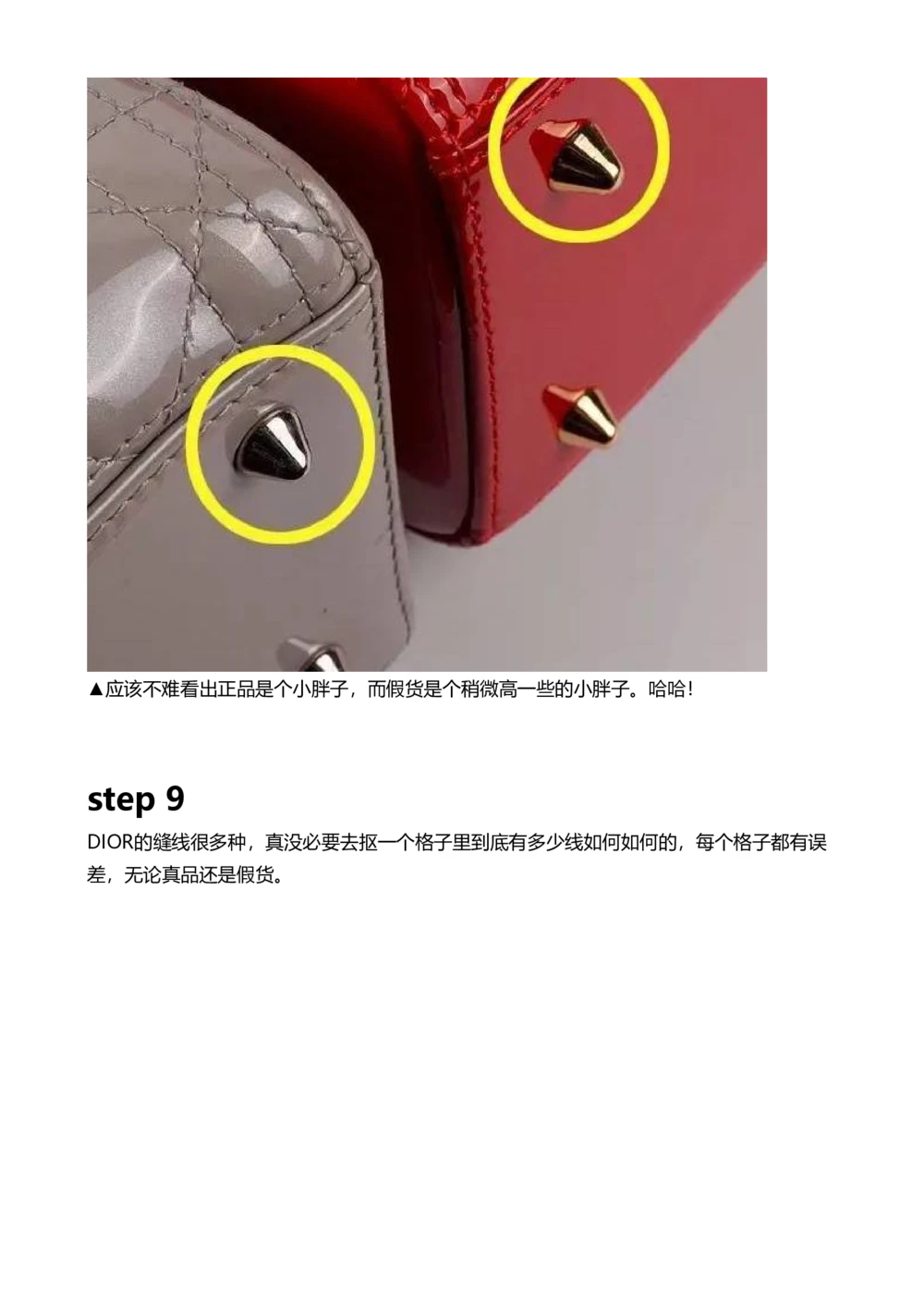 ▲应该不难看出正品是个小胖子，而假货是个稍微高一些的小胖子。哈哈！

step 9

DIOR的缝线很多种，真没必要去抠一个格子里到底有多少线如何如何的，每个格子都有误差，无论真品还是假货。