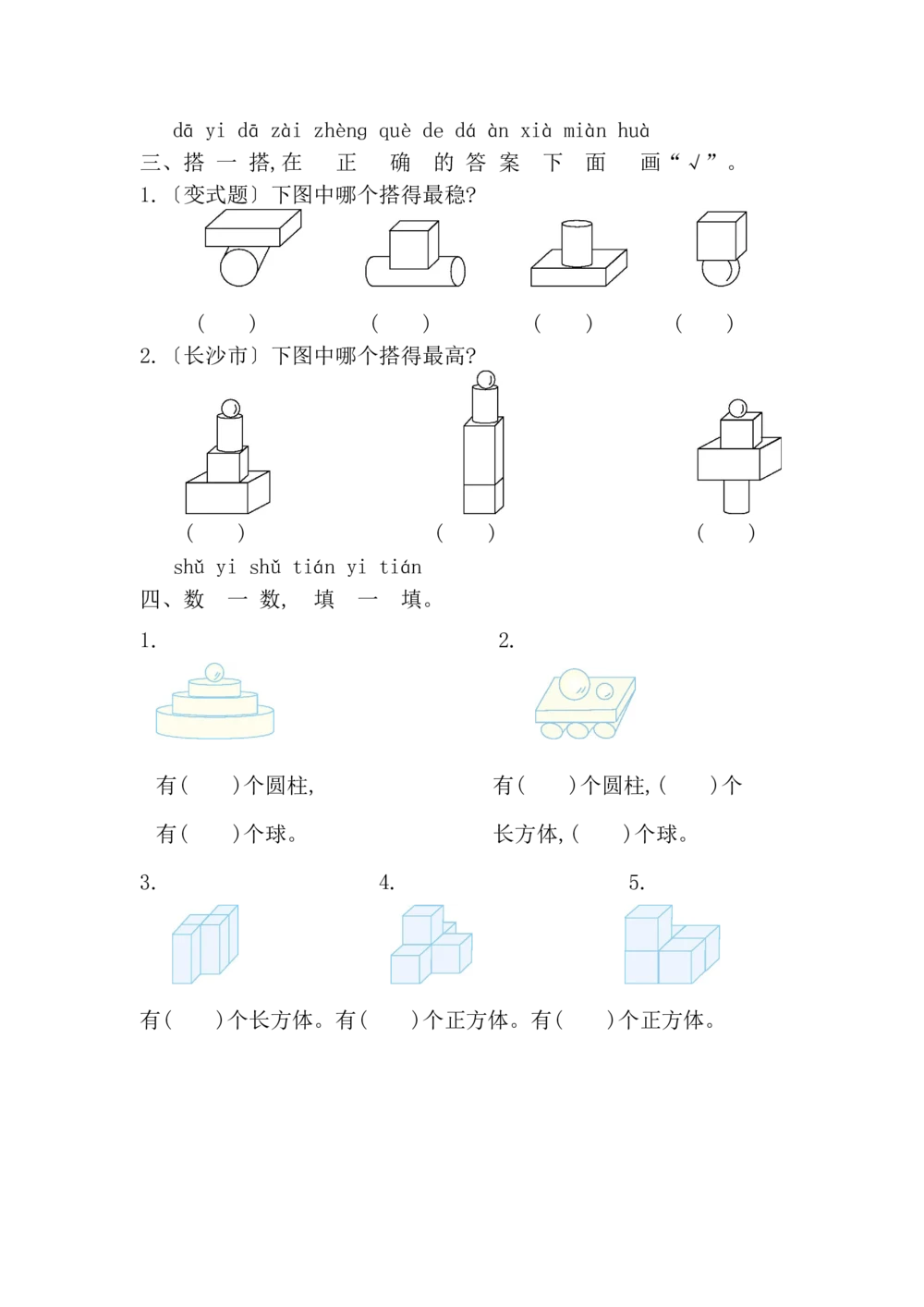 dā yi dā zài zhèng què de dá àn xià miàn huà
三、搭 一 搭,在 正 确 的 答 案 下 面 画“√”。

1.〔变式题〕下图中哪个搭得最稳?

( ) ( ) ( ) ( )

2.〔长沙市〕下图中哪个搭得最高?

( ) ( ) ( )

shǔ yi shǔ tián yi tián
四、数 一 数, 填 一 填。

1.

有( )个圆柱,

有( )个球。

2.

有( )个圆柱,( )个长方体,( )个球。

3.

有( )个长方体。

4.

有( )个正方体。

5.

有( )个正方体。