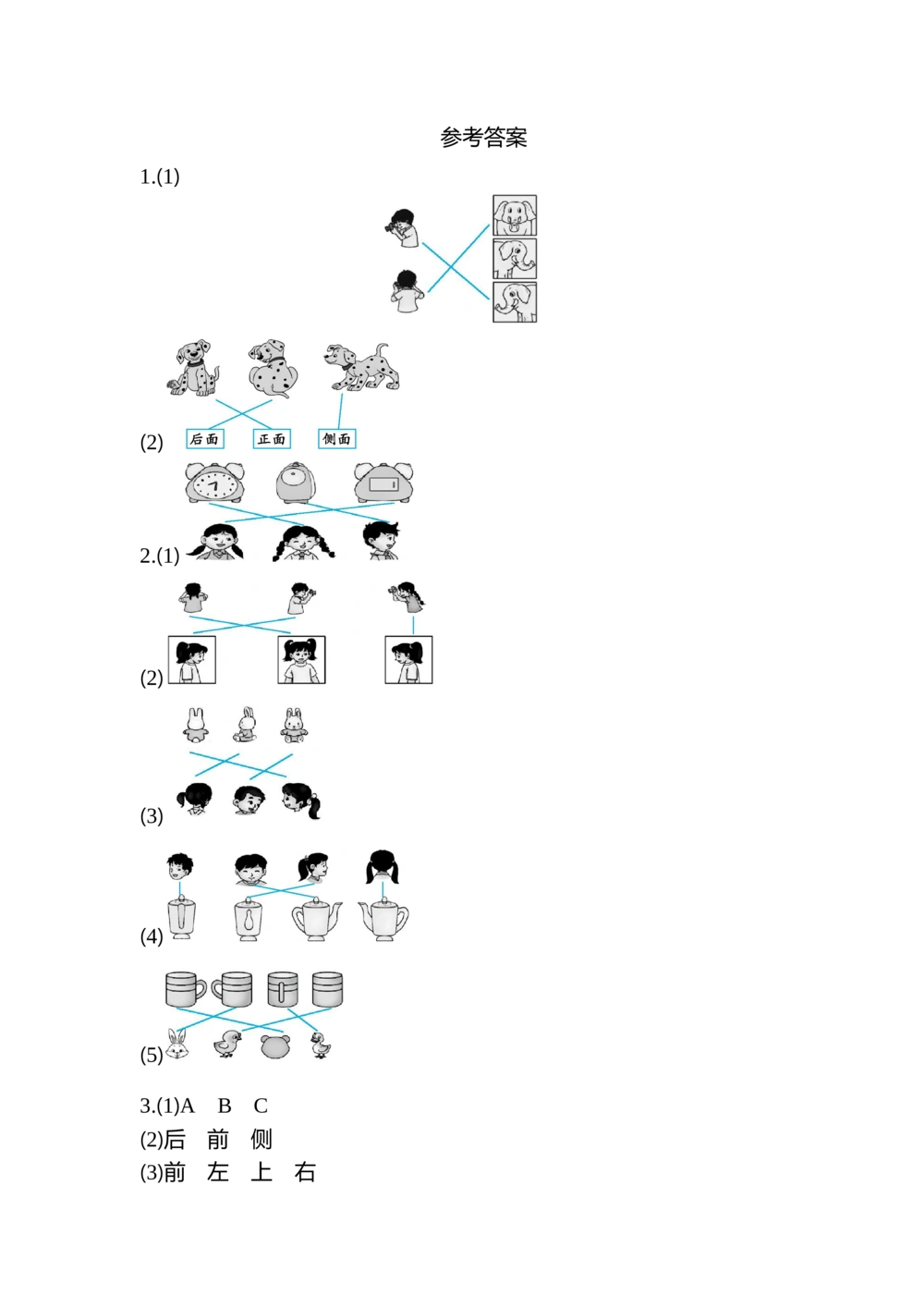 参考答案

1.(1)

(2)

后面　正面　侧面

2.(1)

(2)

(3)

(4)

(5)

3.(1)A　B　C

(2)后　前　侧

(3)前　左　上　右