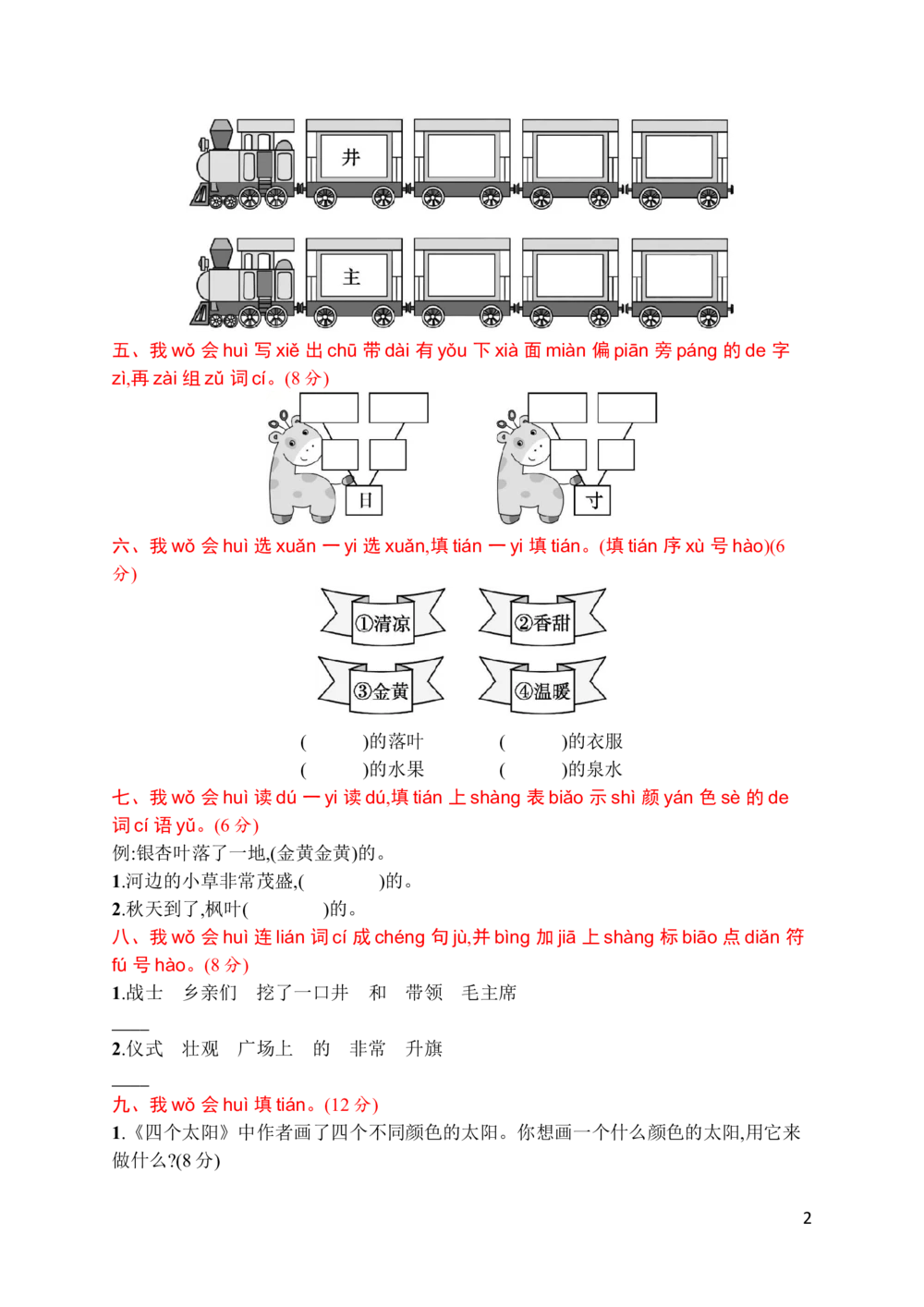 井

主

五、我 wǒ 会 huì 写 xiě 出 chū 带 dài 有 yǒu 下 xià 面 miàn 偏 piān 旁 páng 的 de 字 zì,再 zài 组 zǔ 词 cí。(8 分)

日

寸

六、我 wǒ 会 huì 选 xuǎn 一 yi 选 xuǎn,填 tián 一 yi 填 tián。(填 tián 序 xù 号 hào)(6 分)

①清凉 ②香甜

③金黄 ④温暖

(　　)的落叶　　(　　)的衣服

(　　)的水果　　(　　)的泉水

七、我 wǒ 会 huì 读 dú 一 yi 读 dú,填 tián 上 shàng 表 biǎo 示 shì 颜 yán 色 sè 的 de 词 cí 语 yǔ。(6 分)

例:银杏叶落了一地,(金黄金黄)的。

1.河边的小草非常茂盛,(　　　)的。

2.秋天到了,枫叶(　　　)的。

八、我 wǒ 会 huì 连 lián 词 cí 成 chéng 句 jù,并 bìng 加 jiā 上 shàng 标 biāo 点 diǎn 符 fú 号 hào。(8 分)

1.战士　乡亲们　挖了一口井　和　带领　毛主席

____

2.仪式　壮观　广场上　的　非常　升旗

____

九、我 wǒ 会 huì 填 tián。(12 分)

1.《四个太阳》中作者画了四个不同颜色的太阳。你想画一个什么颜色的太阳,用它来做什么?(8 分)

2