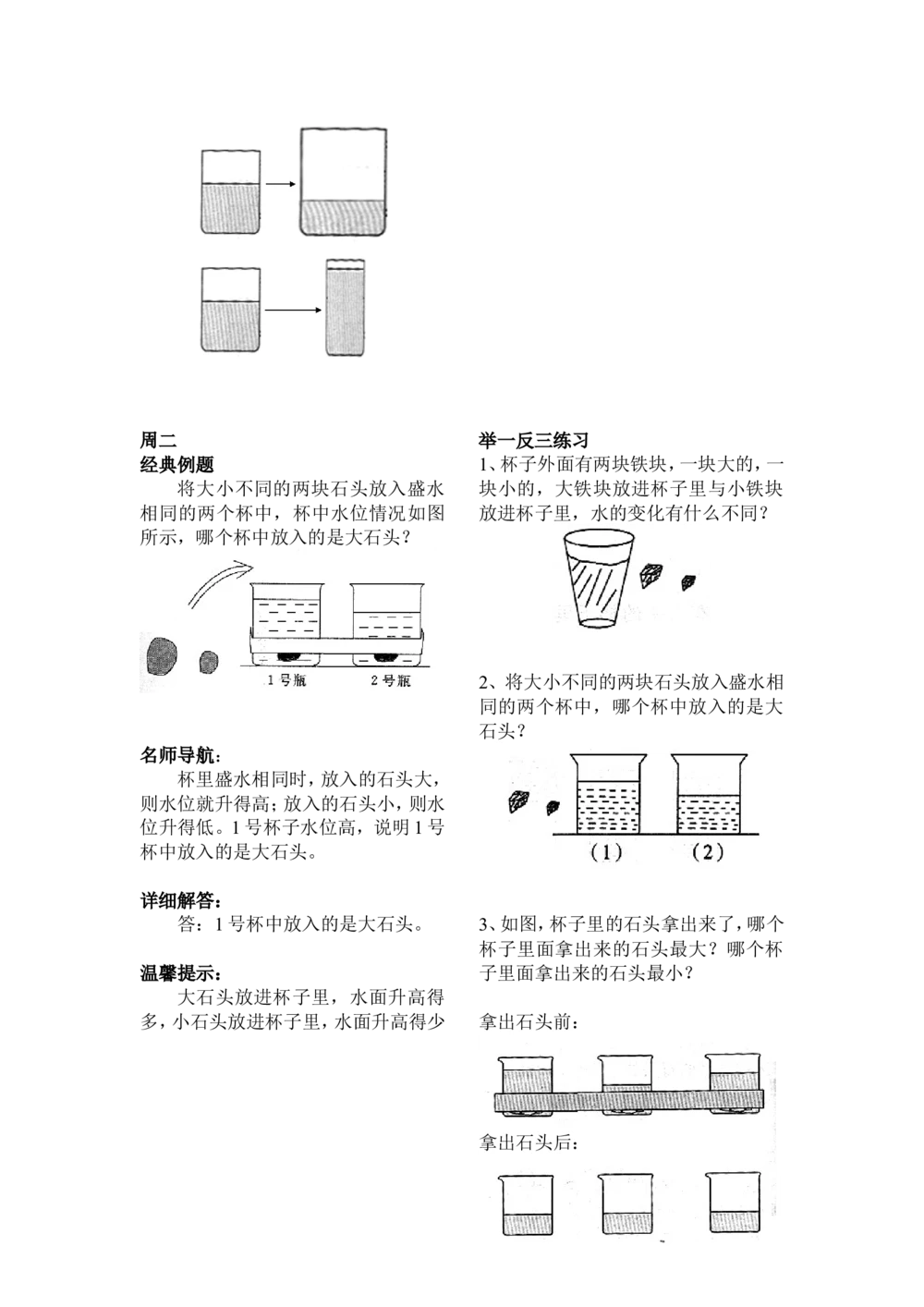 周二
经典例题

将大小不同的两块石头放入盛水相同的两个杯中，杯中水位情况如图所示，哪个杯中放入的是大石头？

1号瓶　2号瓶

名师导航：

杯里盛水相同时，放入的石头大，则水位就升得高；放入的石头小，则水位升得低。1号杯子水位高，说明1号杯中放入的是大石头。

详细解答：

答：1号杯中放入的是大石头。

温馨提示：

大石头放进杯子里，水面升高得多，小石头放进杯子里，水面升高得少

举一反三练习

1、杯子外面有两块铁块，一块大的，一块小的，大铁块放进杯子里与小铁块放进杯子里，水的变化有什么不同？

2、将大小不同的两块石头放入盛水相同的两个杯中，哪个杯中放入的是大石头？

(1)　(2)

3、如图，杯子里的石头拿出来了，哪个杯子里面拿出来的石头最大？哪个杯子里面拿出来的石头最小？

拿出石头前：

拿出石头后：