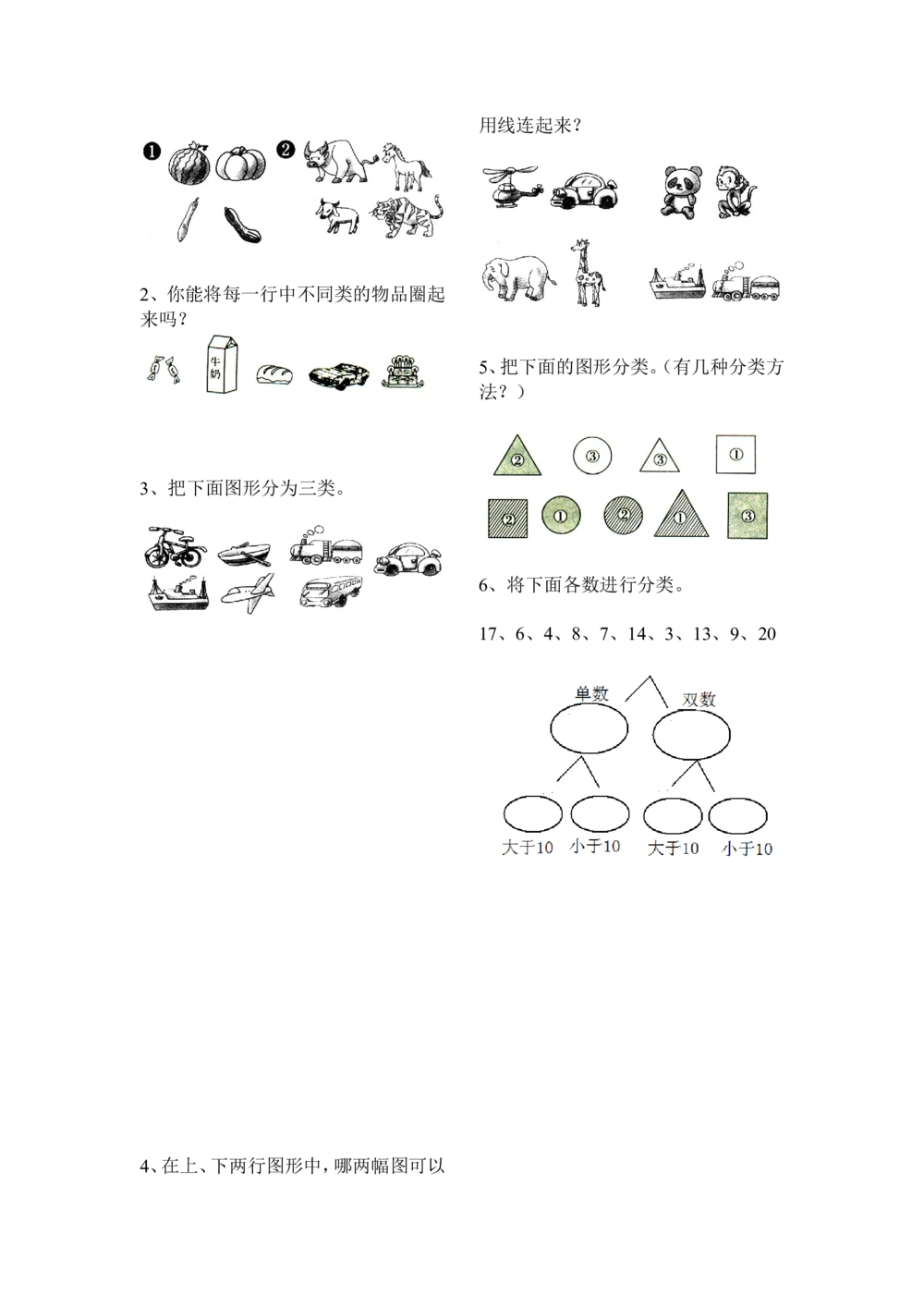 ❶ ❷

2、你能将每一行中不同类的物品圈起来吗？

牛奶

3、把下面图形分为三类。

4、在上、下两行图形中，哪两幅图可以

用线连起来？

5、把下面的图形分类。（有几种分类方法？）

② ③ ③ ①
② ① ② ① ③

6、将下面各数进行分类。

17、6、4、8、7、14、3、13、9、20

单数 双数

大于10 小于10 大于10 小于10