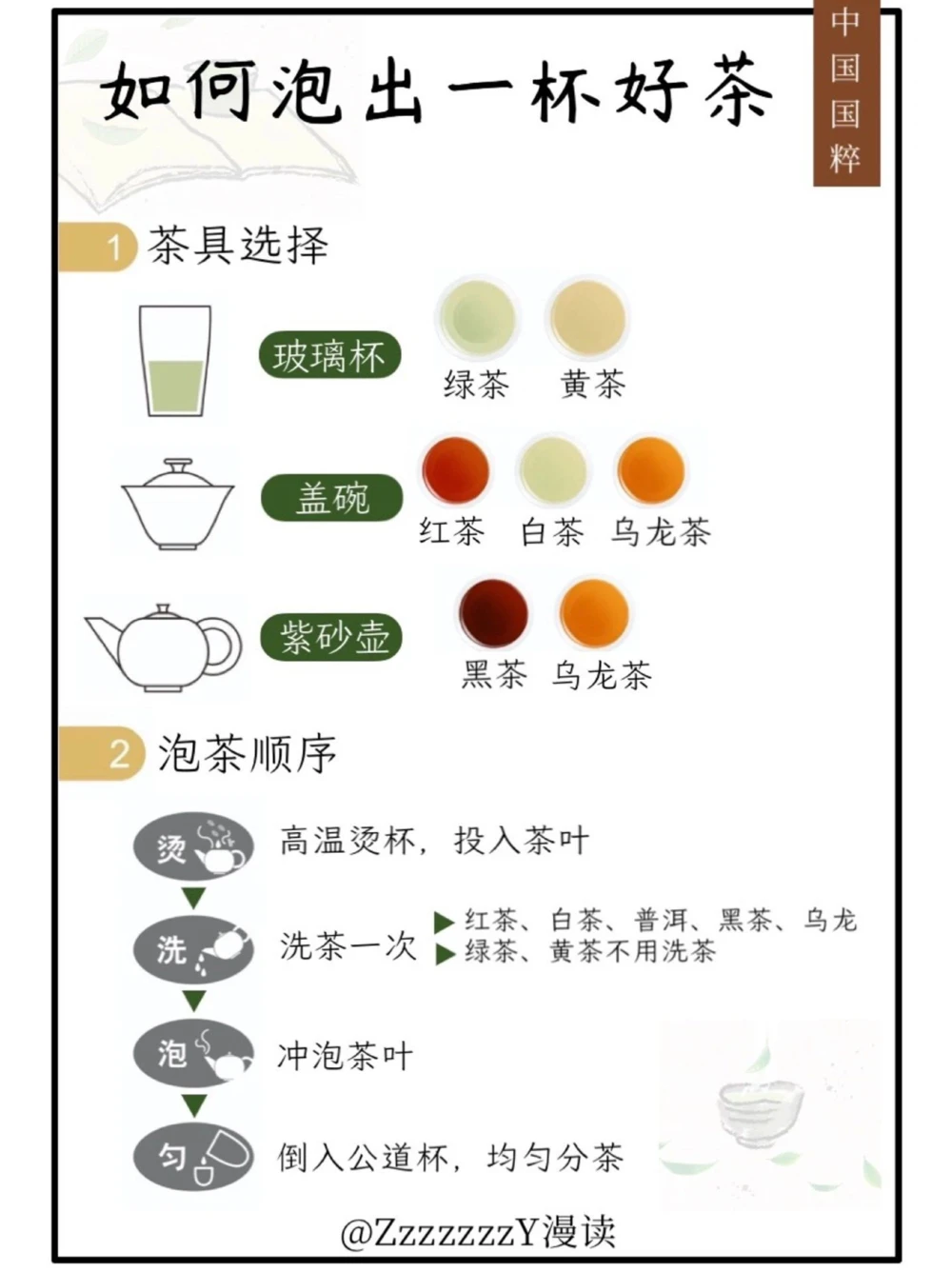 如何泡出一杯好茶

中国国粹

1 茶具选择

玻璃杯 绿茶 黄茶

盖碗 红茶 白茶 乌龙茶

紫砂壶 黑茶 乌龙茶

2 泡茶顺序

烫 高温烫杯，投入茶叶

洗 洗茶一次 ▶红茶、白茶、普洱、黑茶、乌龙 ▶绿茶、黄茶不用洗茶

泡 冲泡茶叶

匀 倒入公道杯，均匀分茶

@ZzzzzzzY漫读