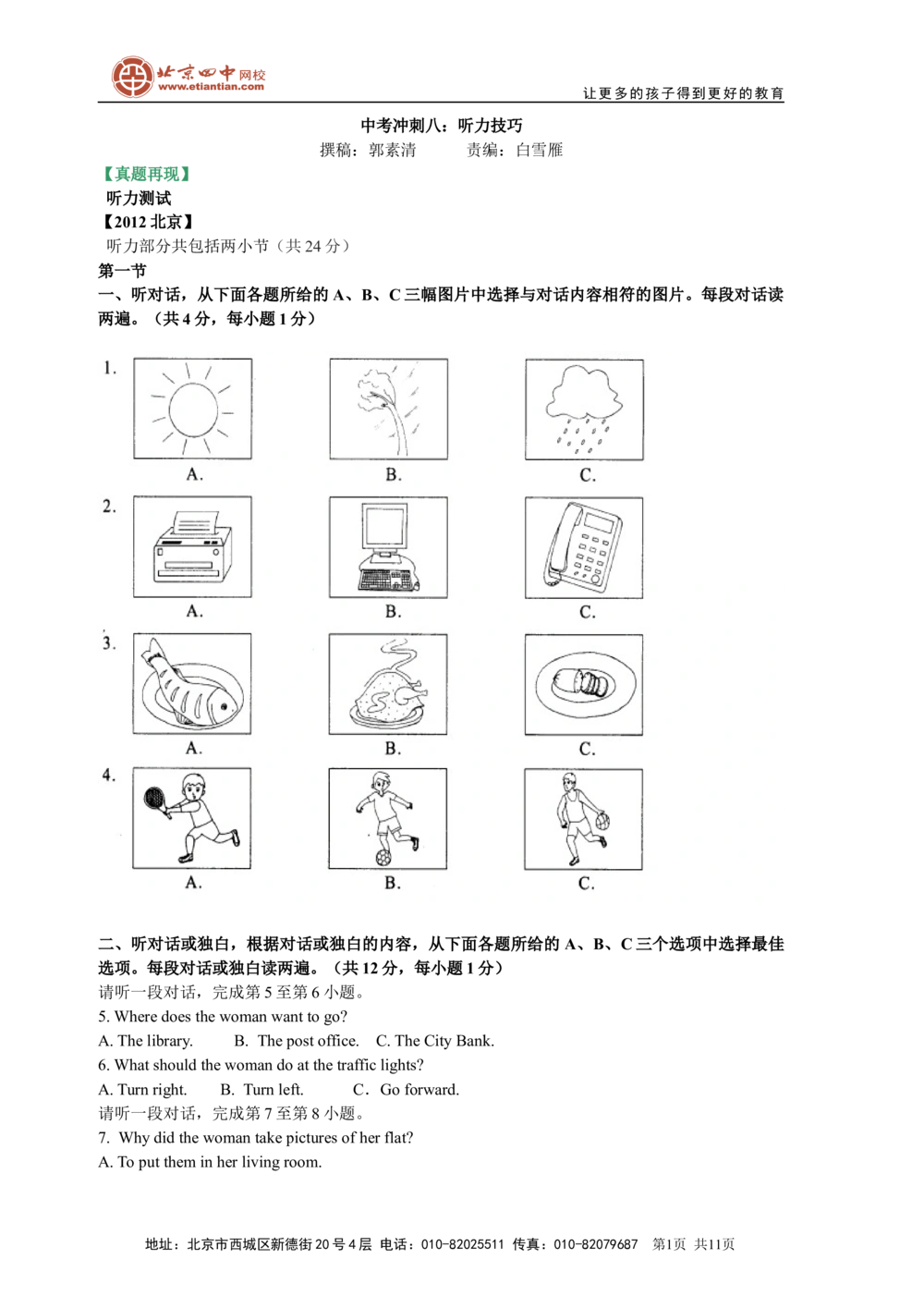 北京四中网校
www.etiantian.com

让更多的孩子得到更好的教育

中考冲刺八：听力技巧
撰稿：郭素清　　责编：白雪雁

【真题再现】
听力测试
【2012 北京】
听力部分共包括两小节（共 24 分）
第一节
一、听对话，从下面各题所给的 A、B、C 三幅图片中选择与对话内容相符的图片。每段对话读两遍。（共 4 分，每小题 1 分）

1.
A.　B.　C.

2.
A.　B.　C.

3.
A.　B.　C.

4.
A.　B.　C.

二、听对话或独白，根据对话或独白的内容，从下面各题所给的 A、B、C 三个选项中选择最佳选项。每段对话或独白读两遍。（共 12 分，每小题 1 分）
请听一段对话，完成第 5 至第 6 小题。
5. Where does the woman want to go?
A. The library.　B. The post office.　C. The City Bank.
6. What should the woman do at the traffic lights?
A. Turn right.　B. Turn left.　C．Go forward.
请听一段对话，完成第 7 至第 8 小题。
7. Why did the woman take pictures of her flat?
A. To put them in her living room.

地址：北京市西城区新德街 20 号 4 层 电话：010-82025511 传真：010-82079687 第1页 共11页